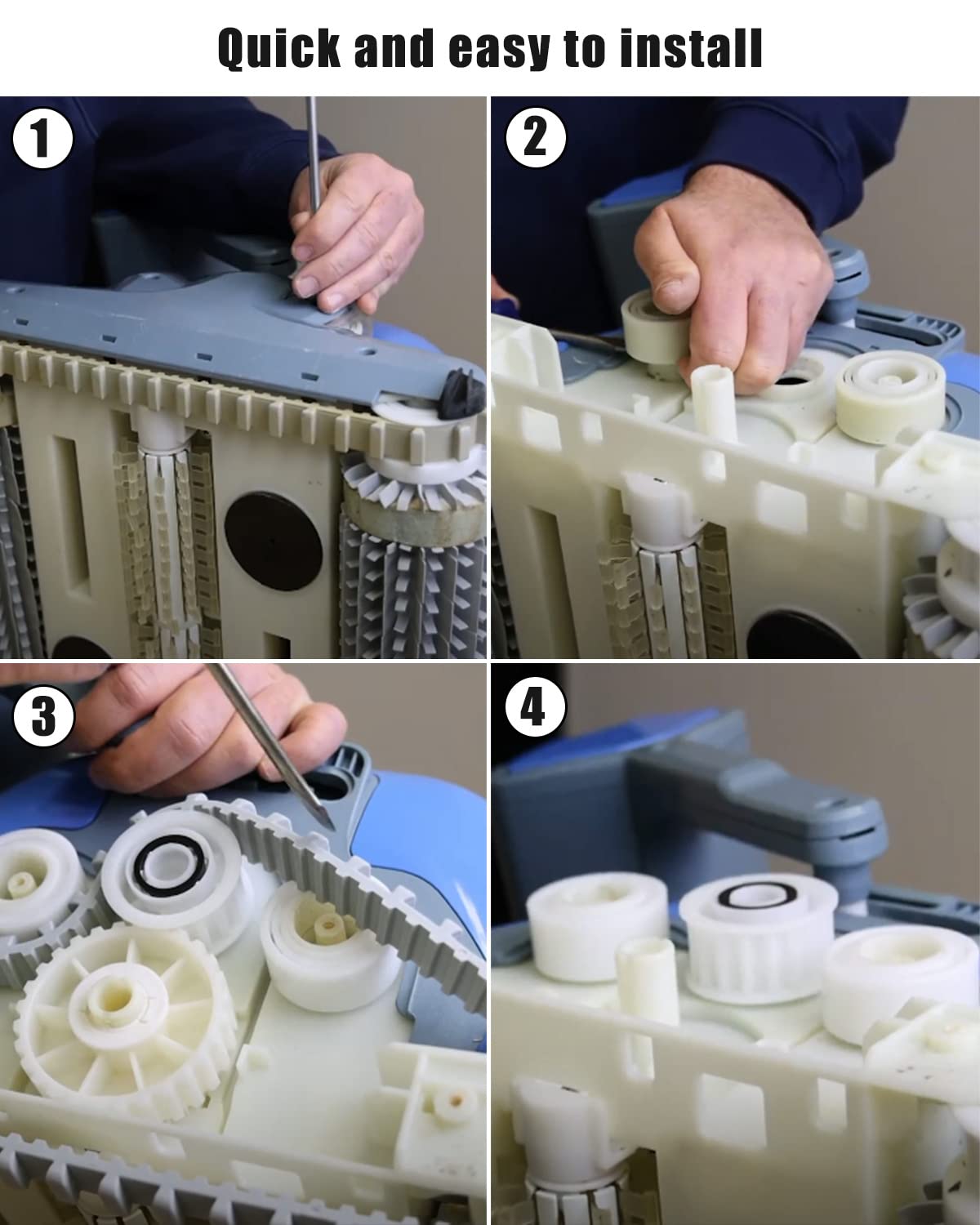 Quick and easy to install

1

2

3

4