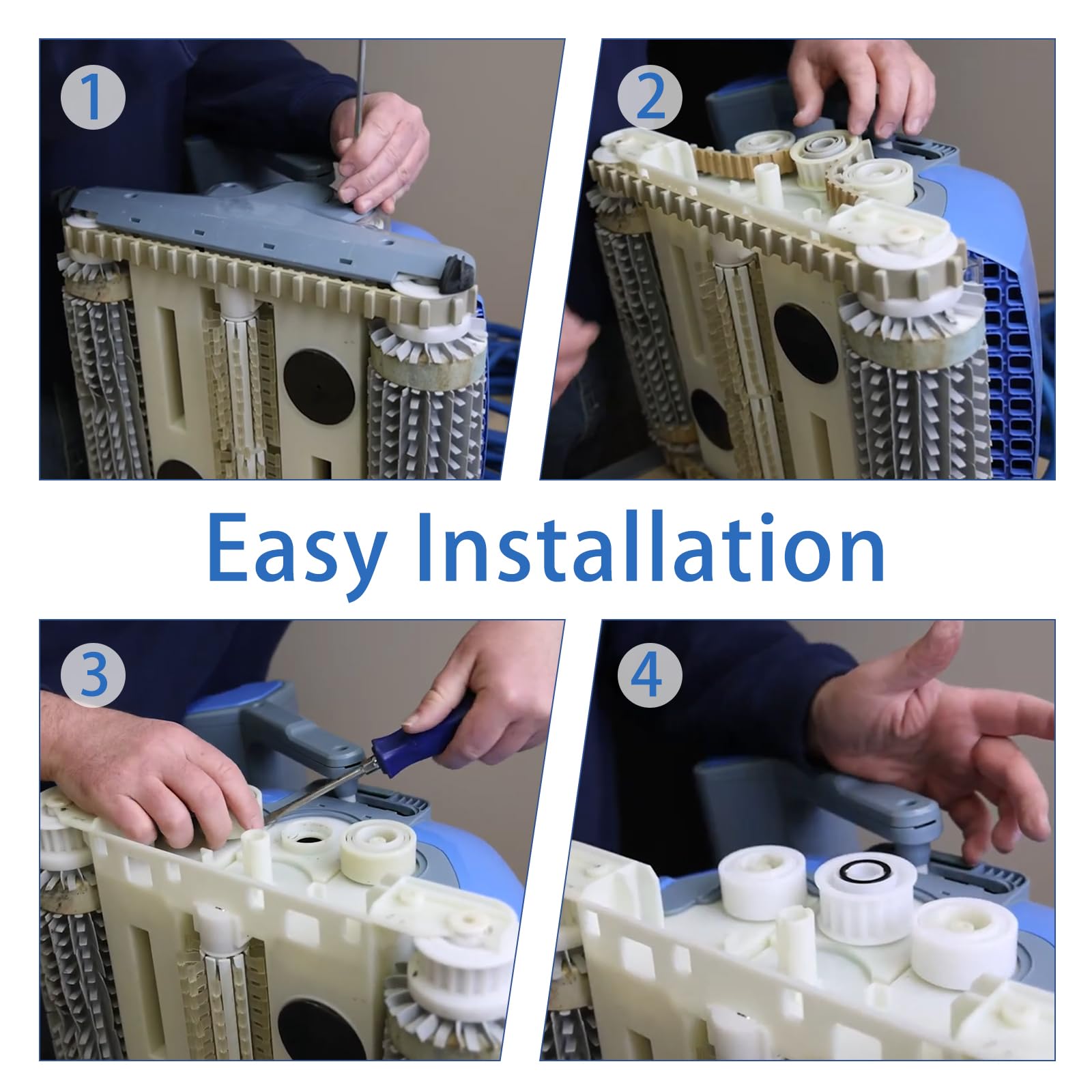 1

2

Easy Installation

3

4