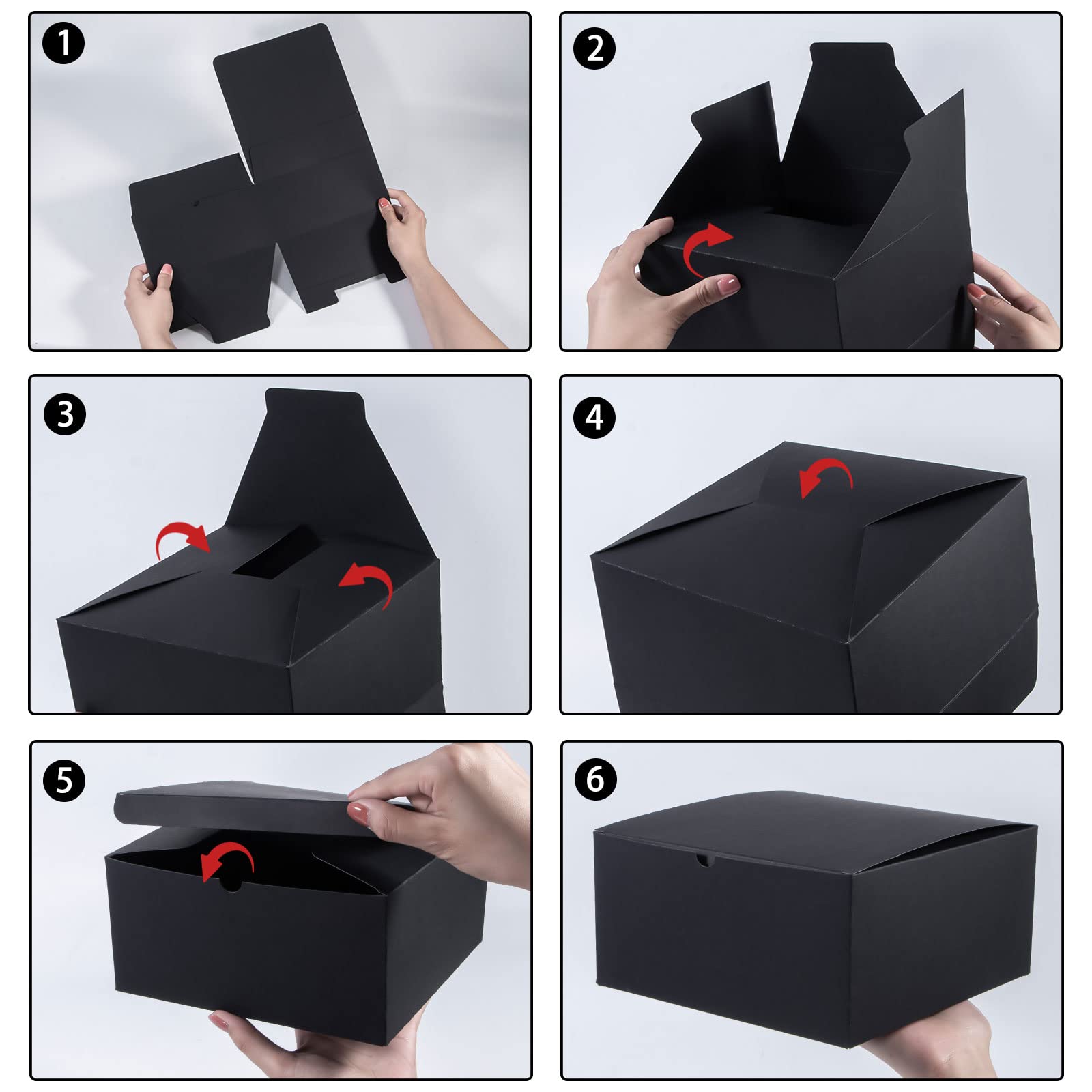 1

2

3

4

5

6