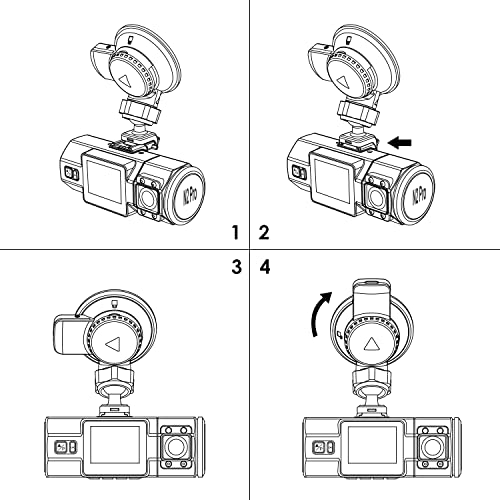 N2 Pro
1
N2 Pro
2
3
4