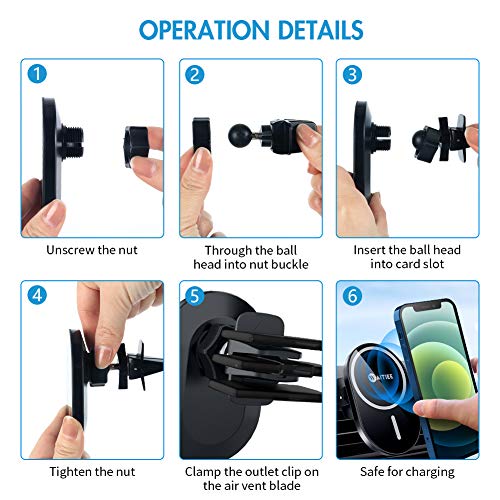 OPERATION DETAILS

1

Unscrew the nut

2

Through the ball head into nut buckle

3

Insert the ball head into card slot

4

Tighten the nut

5

Clamp the outlet clip on the air vent blade

6

WAITIEE

Safe for charging