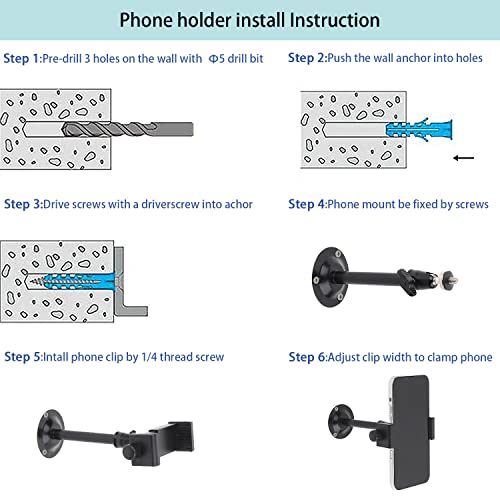 Phone holder install Instruction

Step 1:Pre-drill 3 holes on the wall with Φ5 drill bit

Step 2:Push the wall anchor into holes

Step 3:Drive screws with a driverscrew into achor

Step 4:Phone mount be fixed by screws

Step 5:Intall phone clip by 1/4 thread screw

Step 6:Adjust clip width to clamp phone