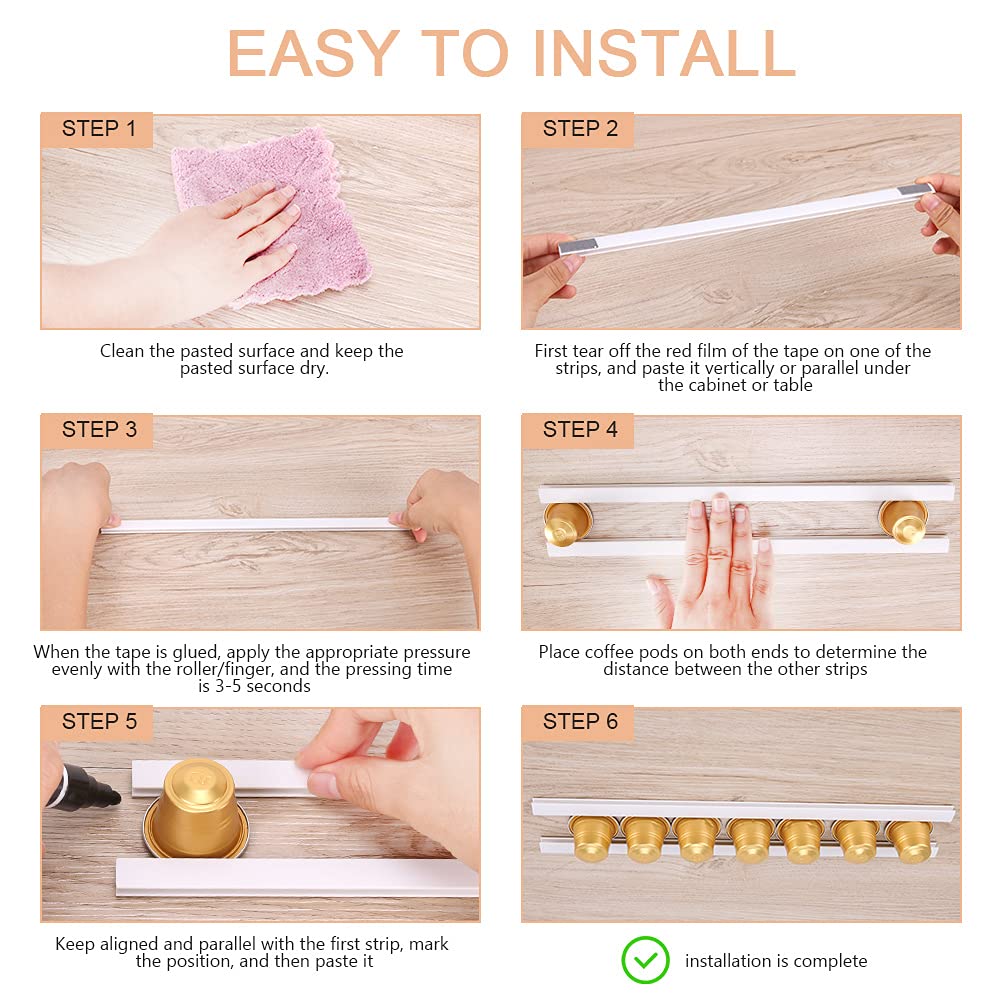 EASY TO INSTALL

STEP 1

Clean the pasted surface and keep the pasted surface dry.

STEP 2

First tear off the red film of the tape on one of the strips, and paste it vertically or parallel under the cabinet or table

STEP 3

When the tape is glued, apply the appropriate pressure evenly with the roller/finger, and the pressing time is 3-5 seconds

STEP 4

Place coffee pods on both ends to determine the distance between the other strips

STEP 5

Keep aligned and parallel with the first strip, mark the position, and then paste it

STEP 6

installation is complete