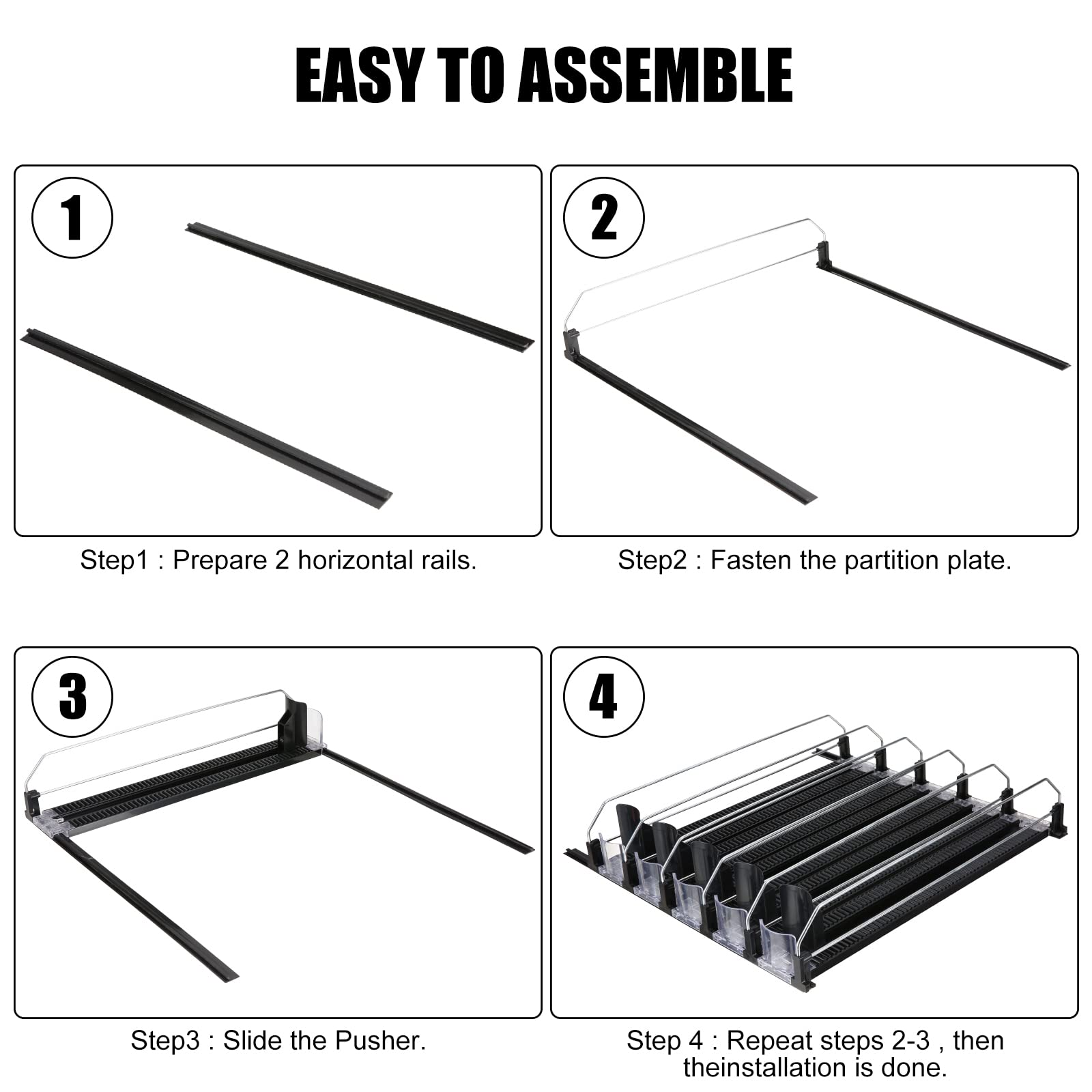 EASY TO ASSEMBLE

1

Step1 : Prepare 2 horizontal rails.

2

Step2 : Fasten the partition plate.

3

Step3 : Slide the Pusher.

4

Step 4 : Repeat steps 2-3 , then theinstallation is done.