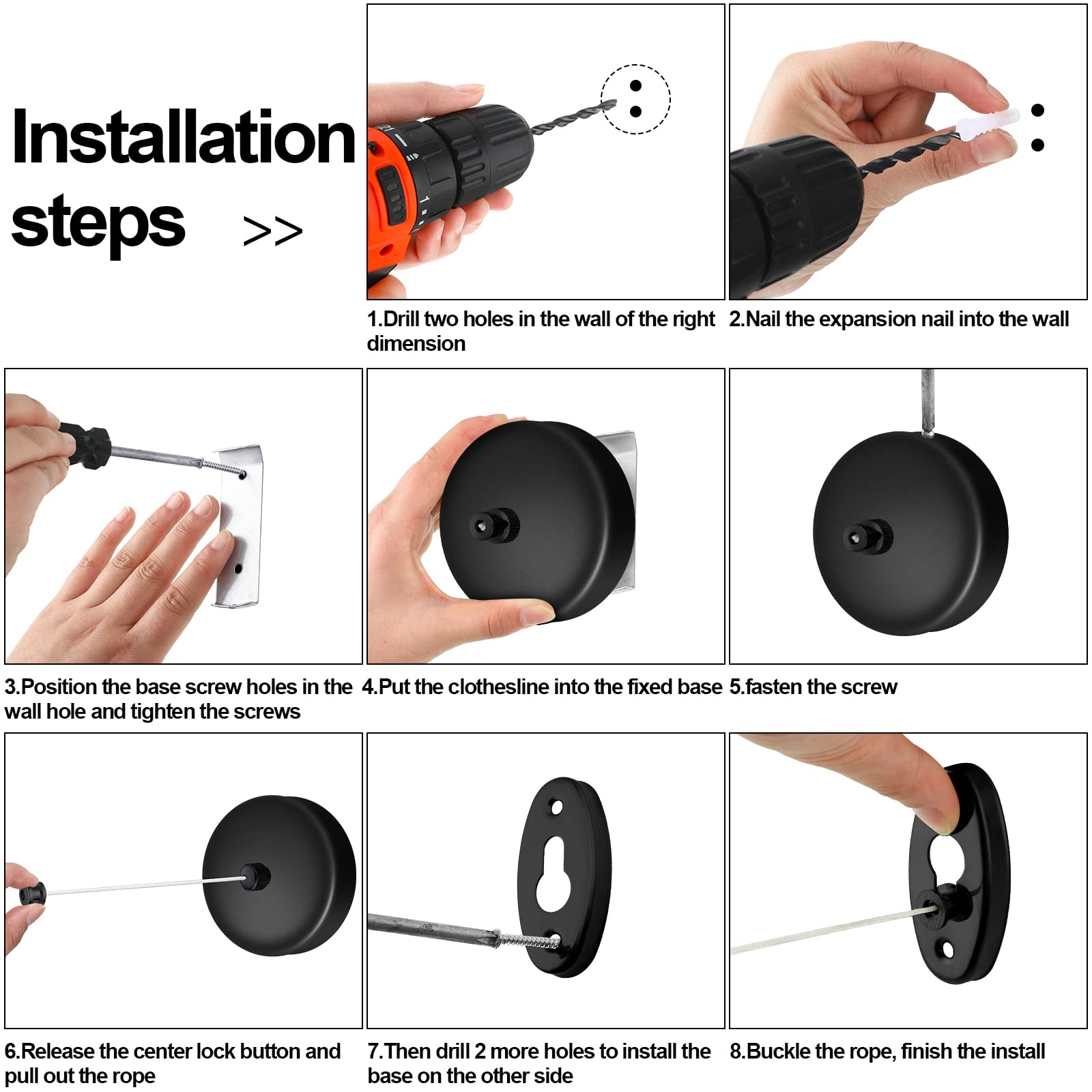 Installation steps >>

1.Drill two holes in the wall of the right dimension

2.Nail the expansion nail into the wall

3.Position the base screw holes in the wall hole and tighten the screws

4.Put the clothesline into the fixed base

5.fasten the screw

6.Release the center lock button and pull out the rope

7.Then drill 2 more holes to install the base on the other side

8.Buckle the rope, finish the install