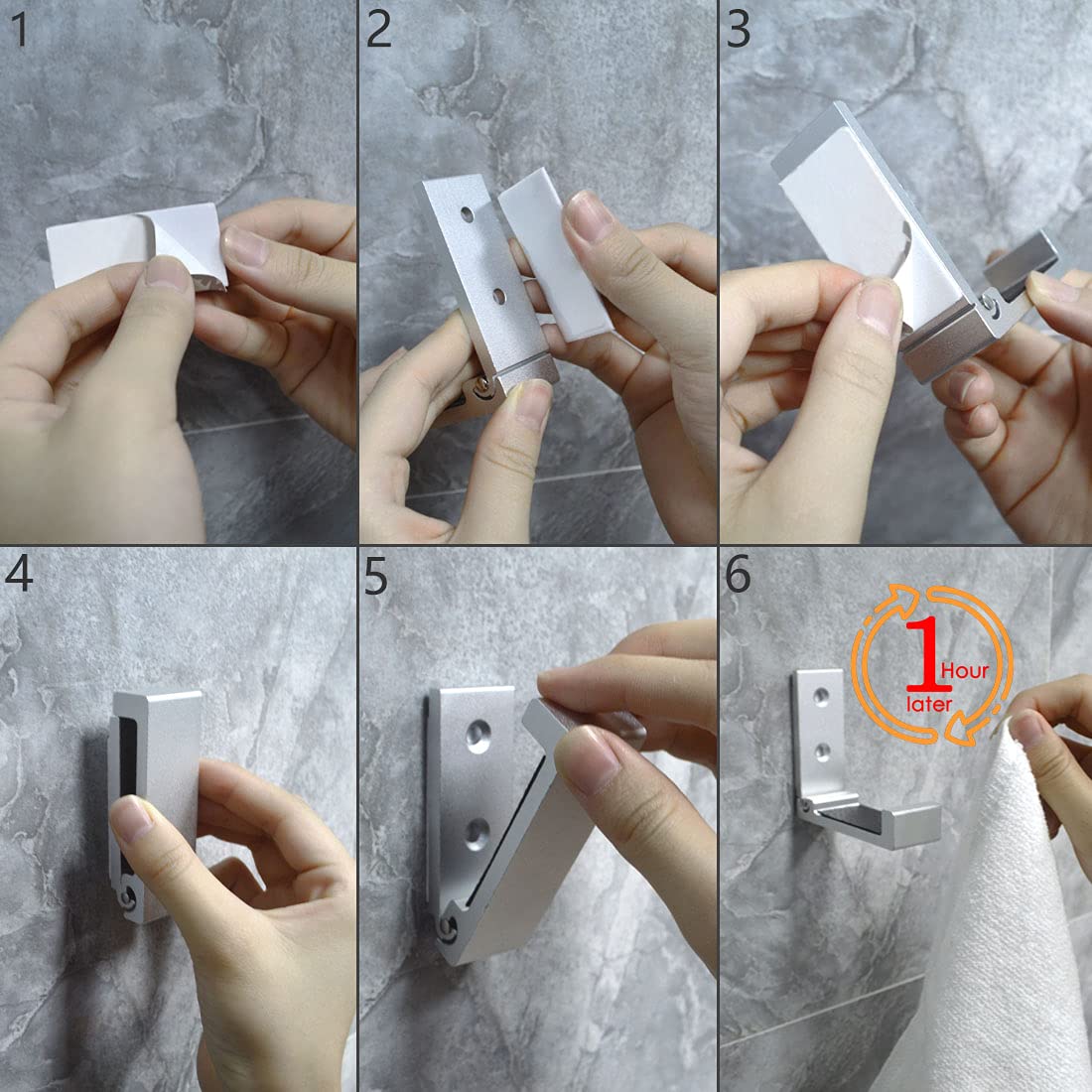 1

2

3

4

5

6

1 Hour later