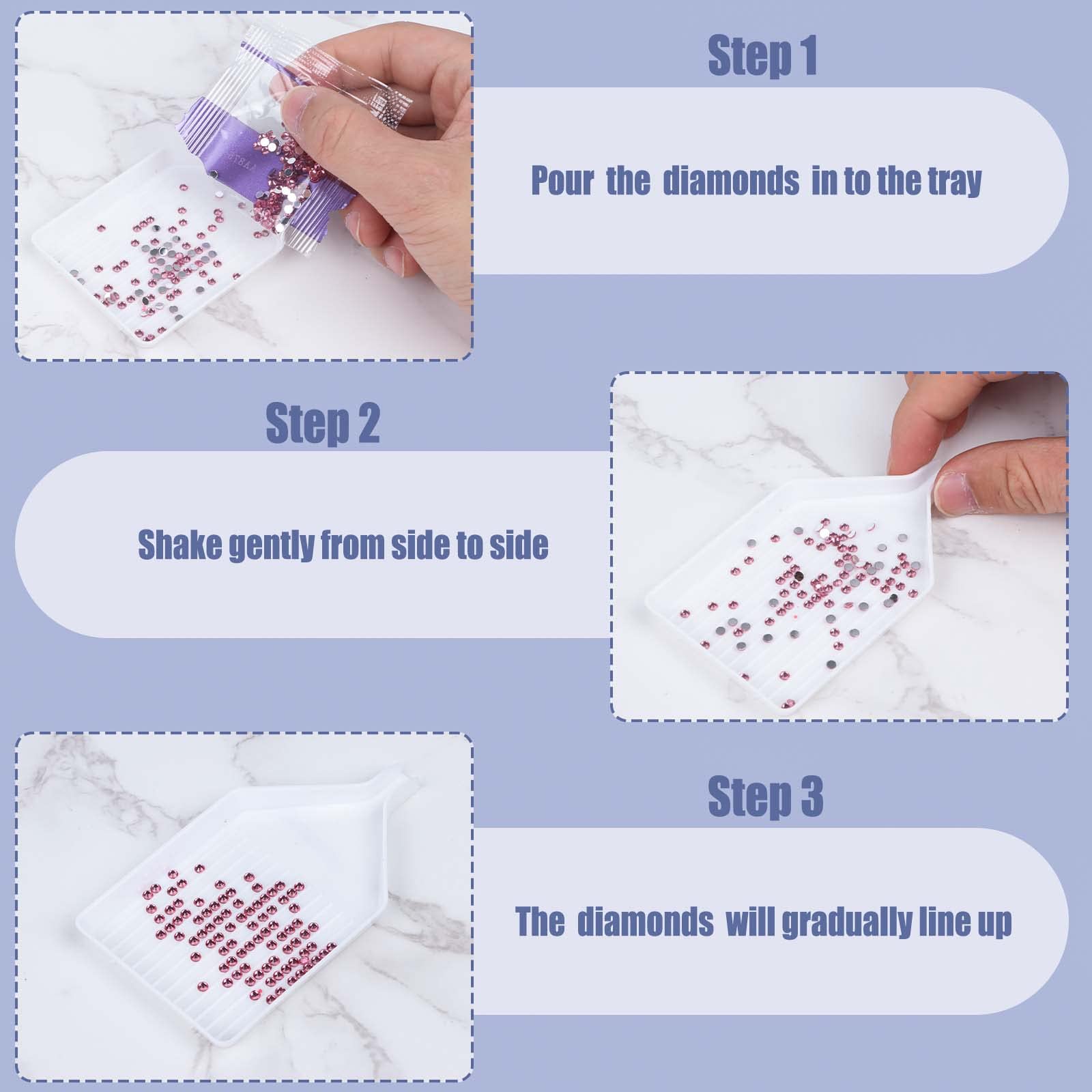 Step 1

Pour the diamonds in to the tray

Step 2

Shake gently from side to side

Step 3

The diamonds will gradually line up