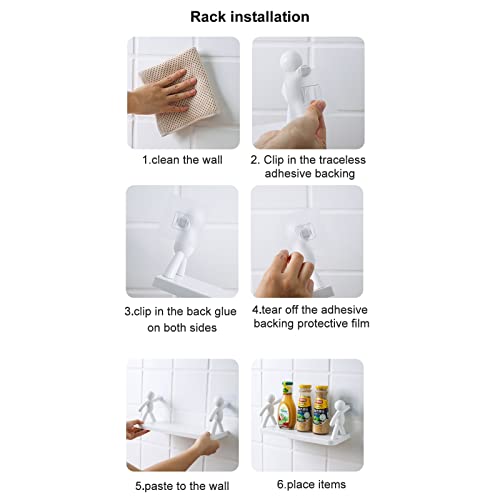 Rack installation

1.clean the wall

2. Clip in the traceless adhesive backing

3.clip in the back glue on both sides

4.tear off the adhesive backing protective film

5.paste to the wall

6.place items