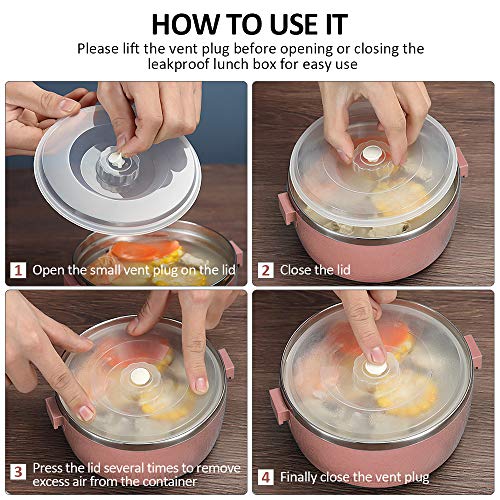 HOW TO USE IT

Please lift the vent plug before opening or closing the leakproof lunch box for easy use

1 Open the small vent plug on the lid

2 Close the lid

3 Press the lid several times to remove excess air from the container

4 Finally close the vent plug