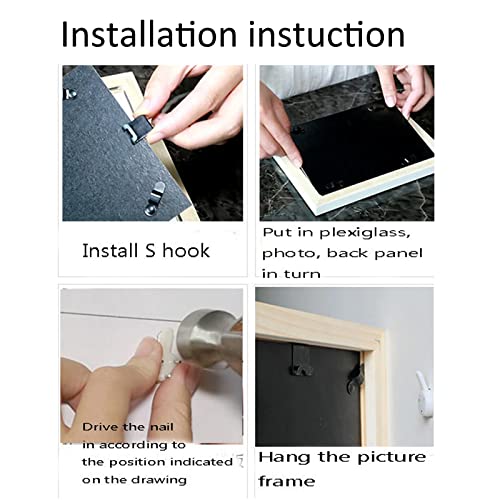 Installation instuction

Install S hook

Put in plexiglass, photo, back panel in turn

Drive the nail in according to the position indicated on the drawing

Hang the picture frame