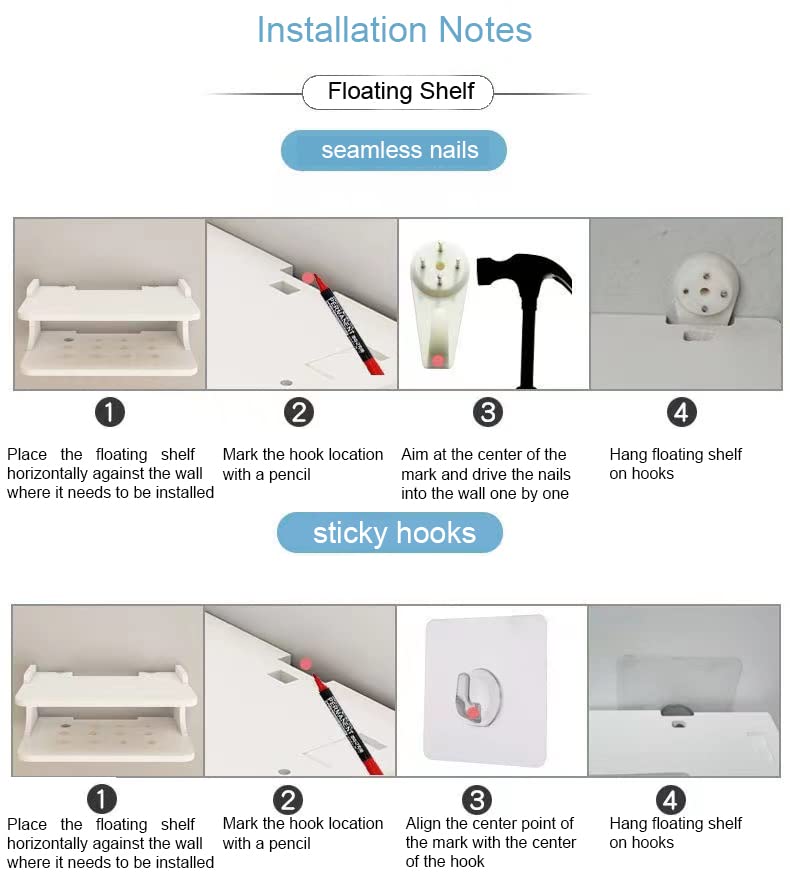 Installation Notes

Floating Shelf

seamless nails

PERMANENT

1

Place the floating shelf horizontally against the wall where it needs to be installed

2

Mark the hook location with a pencil

3

Aim at the center of the mark and drive the nails into the wall one by one

4

Hang floating shelf on hooks

sticky hooks

PERMANENT

1

Place the floating shelf horizontally against the wall where it needs to be installed

2

Mark the hook location with a pencil

3

Align the center point of the mark with the center of the hook

4

Hang floating shelf on hooks