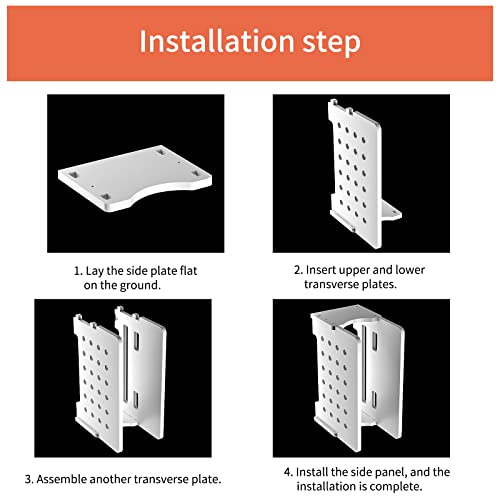 Installation step

1. Lay the side plate flat on the ground.

2. Insert upper and lower transverse plates.

3. Assemble another transverse plate.

4. Install the side panel, and the installation is complete.