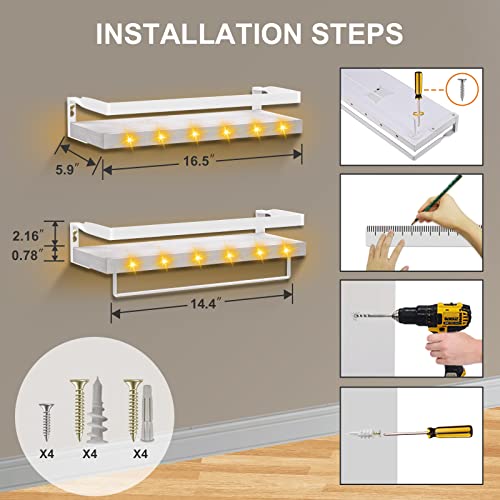 INSTALLATION STEPS

5.9″
16.5″

2.16″
0.78″
14.4″

X4 X4 X4

DEWALT