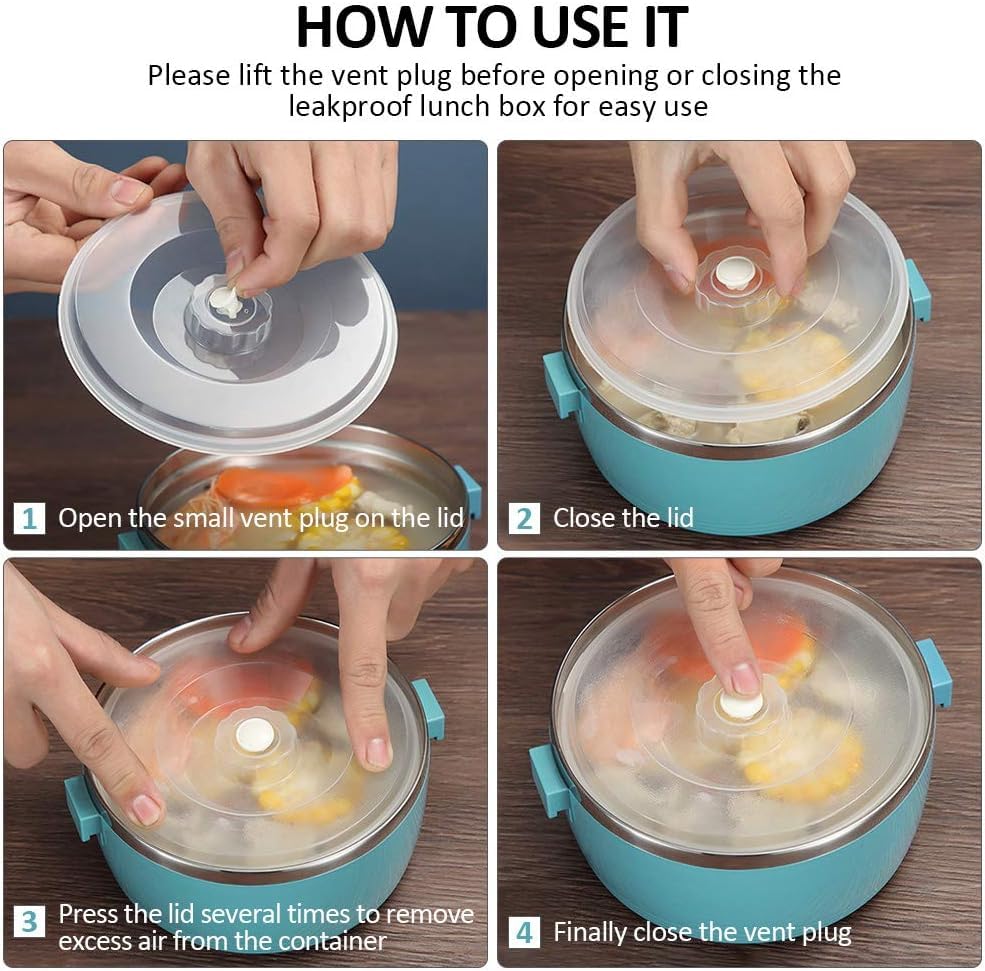 HOW TO USE IT

Please lift the vent plug before opening or closing the leakproof lunch box for easy use

1 Open the small vent plug on the lid

2 Close the lid

3 Press the lid several times to remove excess air from the container

4 Finally close the vent plug