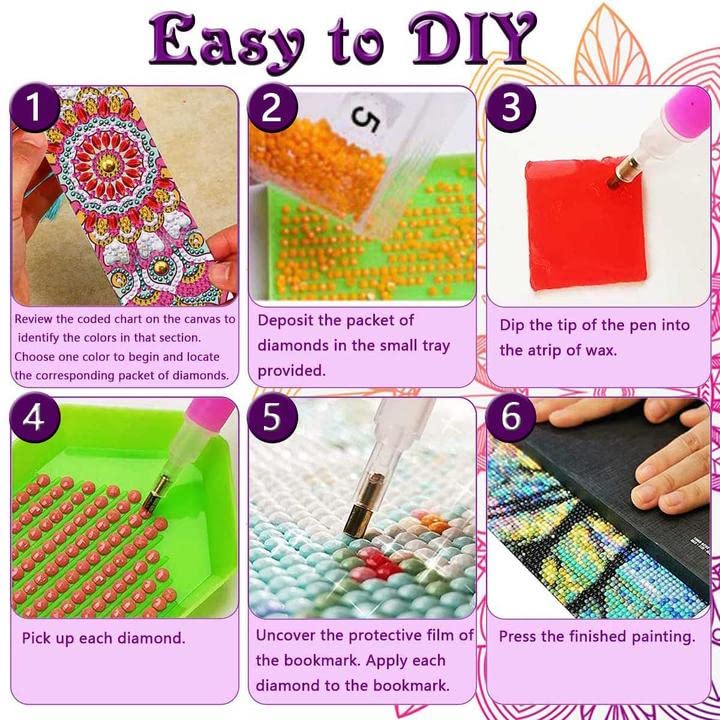 Easy to DIY

1

Review the coded chart on the canvas to identify the colors in that section. Choose one color to begin and locate the corresponding packet of diamonds.

2

5

Deposit the packet of diamonds in the small tray provided.

3

Dip the tip of the pen into the atrip of wax.

4

Pick up each diamond.

5

Uncover the protective film of the bookmark. Apply each diamond to the bookmark.

6

Press the finished painting.