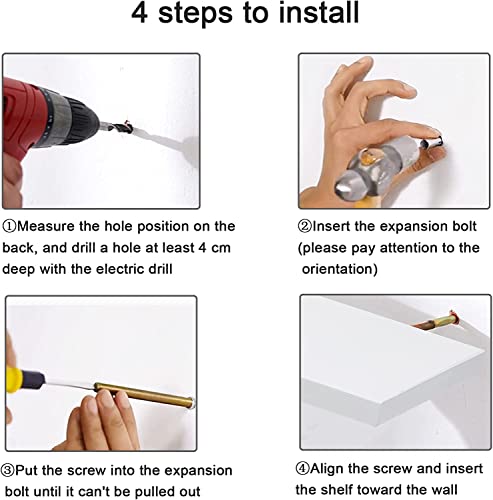 4 steps to install

①Measure the hole position on the back, and drill a hole at least 4 cm deep with the electric drill

②Insert the expansion bolt (please pay attention to the orientation)

③Put the screw into the expansion bolt until it can't be pulled out

④Align the screw and insert the shelf toward the wall