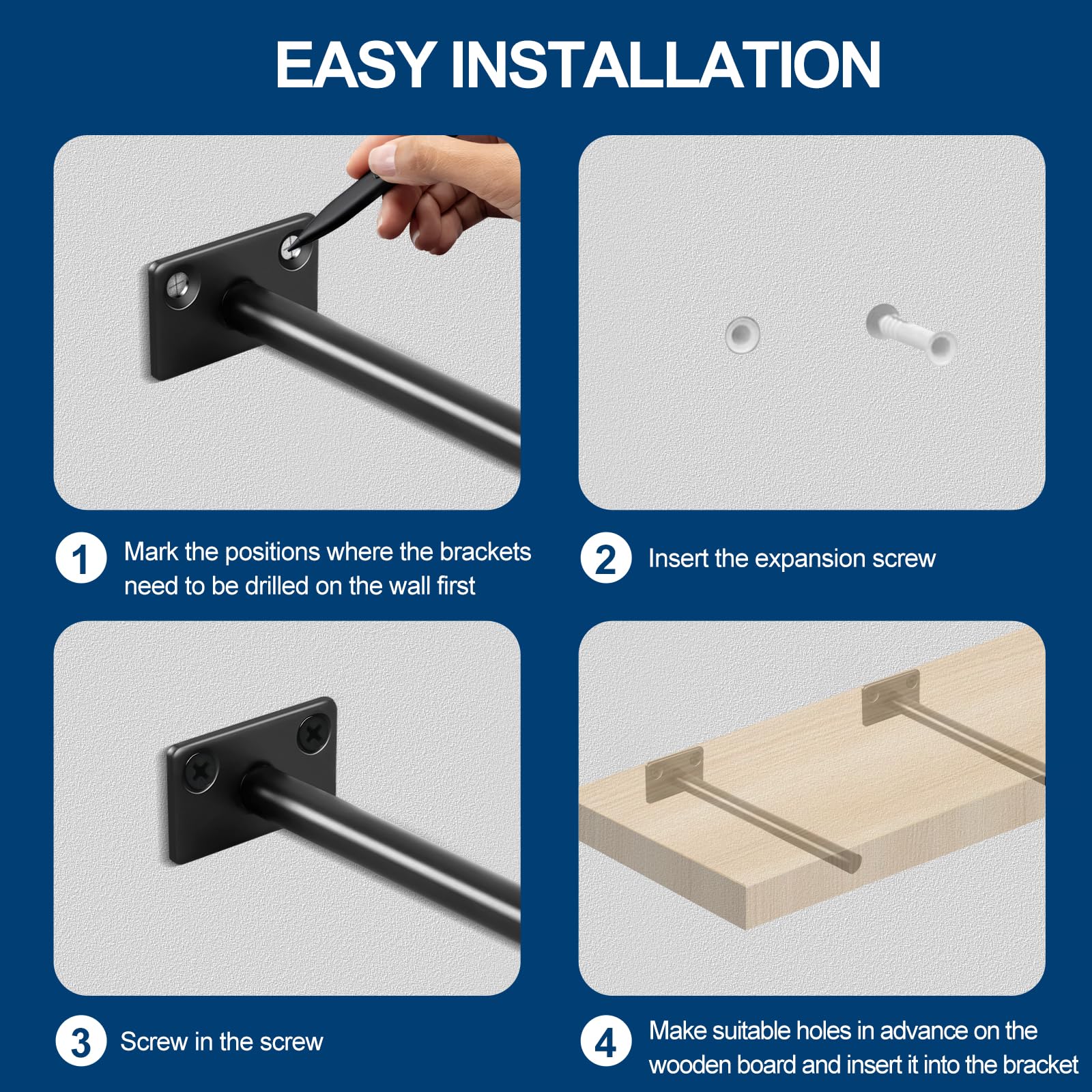 EASY INSTALLATION

1 Mark the positions where the brackets need to be drilled on the wall first

2 Insert the expansion screw

3 Screw in the screw

4 Make suitable holes in advance on the wooden board and insert it into the bracket