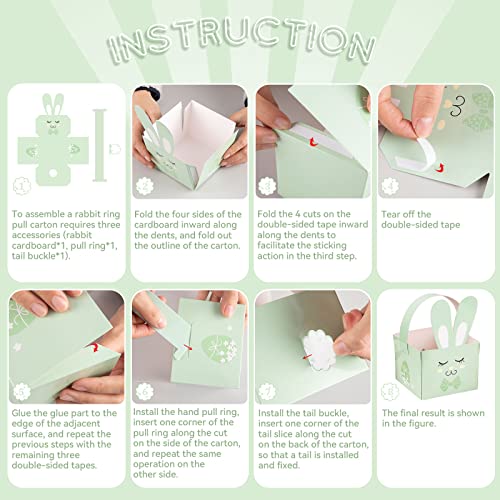 INSTRUCTION

1

To assemble a rabbit ring pull carton requires three accessories (rabbit cardboard*1, pull ring*1, tail buckle*1).

2

Fold the four sides of the cardboard inward along the dents, and fold out the outline of the carton.

3

Fold the 4 cuts on the double-sided tape inward along the dents to facilitate the sticking action in the third step.

4

Tear off the double-sided tape

5

Glue the glue part to the edge of the adjacent surface, and repeat the previous steps with the remaining three double-sided tapes.

6

Install the hand pull ring, insert one corner of the pull ring along the cut on the side of the carton, and repeat the same operation on the other side.

7

Install the tail buckle, insert one corner of the tail slice along the cut on the back of the carton, so that a tail is installed and fixed.

8

The final result is shown in the figure.