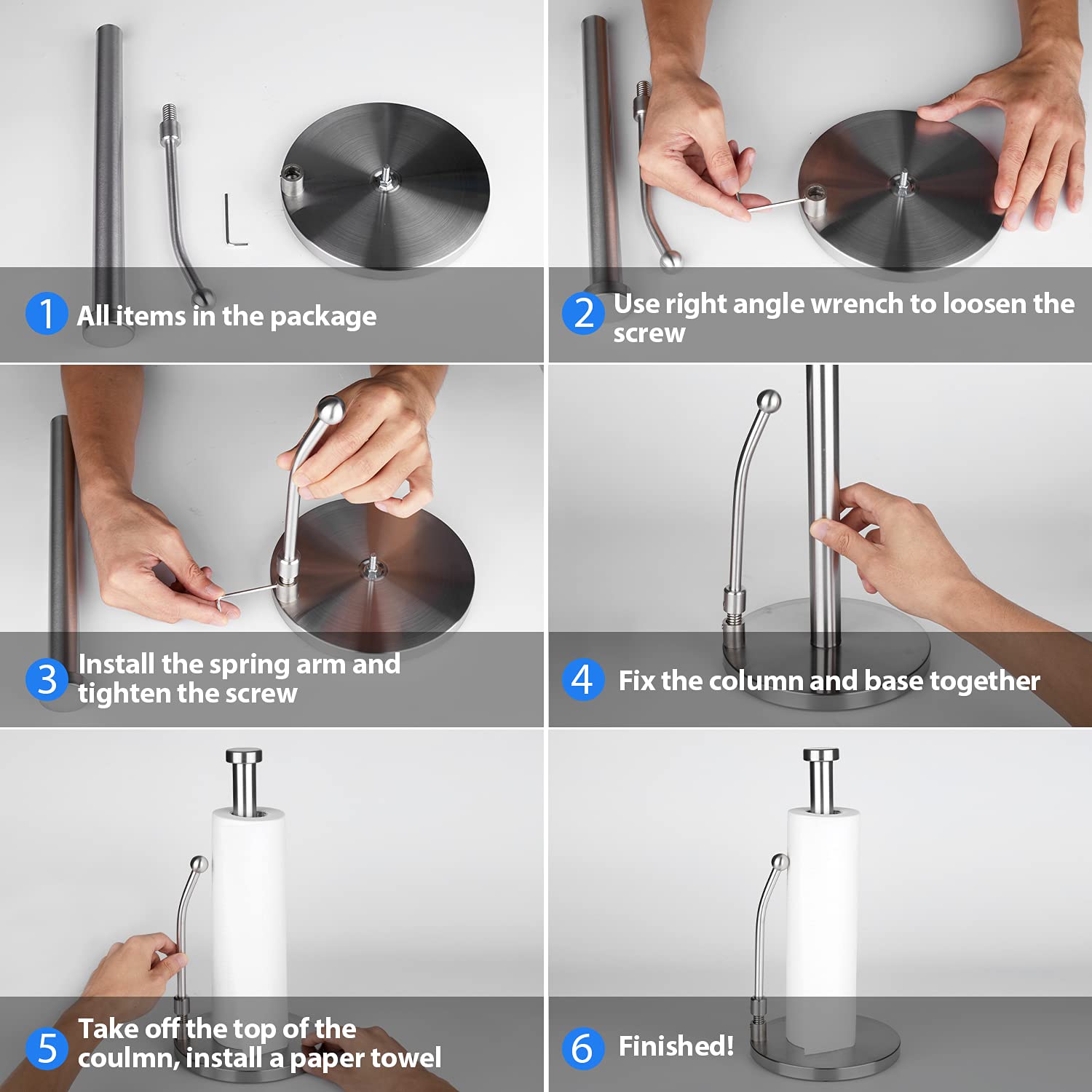 1 All items in the package

2 Use right angle wrench to loosen the screw

3 Install the spring arm and tighten the screw

4 Fix the column and base together

5 Take off the top of the coulmn, install a paper towel

6 Finished!