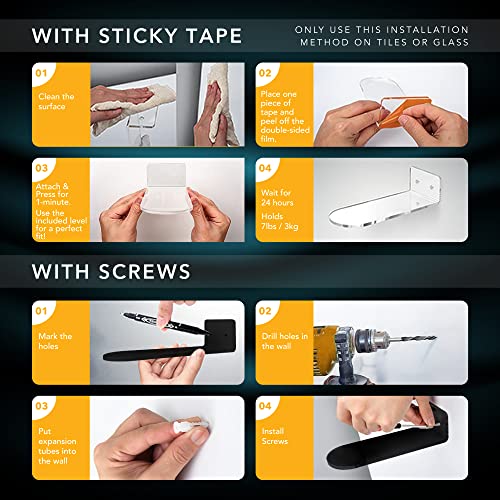 WITH STICKY TAPE

ONLY USE THIS INSTALLATION METHOD ON TILES OR GLASS

01
Clean the surface

02
Place one piece of tape and peel off the double-sided film.

03
Attach & Press for 1-minute.
Use the included level for a perfect fit!

04
Wait for 24 hours
Holds 7lbs / 3kg

WITH SCREWS

01
Mark the holes

02
Drill holes in the wall

03
Put expansion tubes into the wall

04
Install Screws