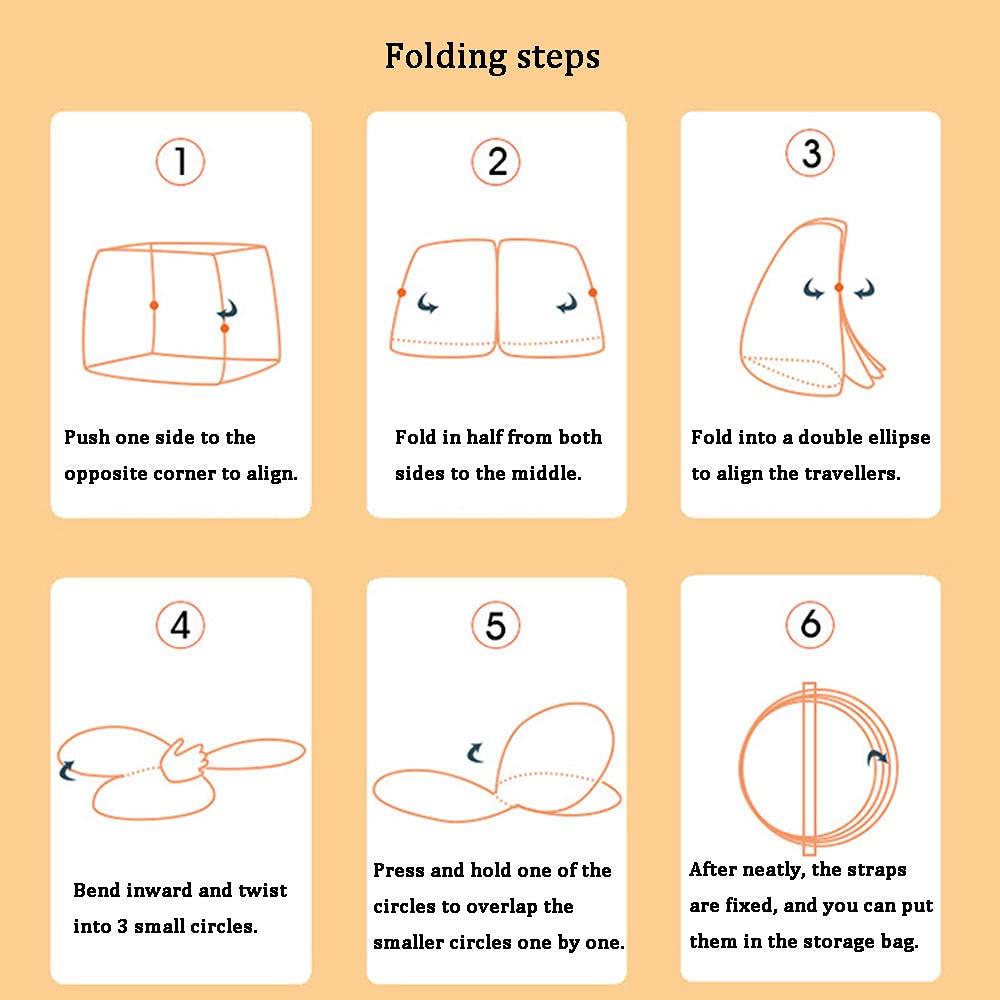 Folding steps

1

Push one side to the opposite corner to align.

2

Fold in half from both sides to the middle.

3

Fold into a double ellipse to align the travellers.

4

Bend inward and twist into 3 small circles.

5

Press and hold one of the circles to overlap the smaller circles one by one.

6

After neatly, the straps are fixed, and you can put them in the storage bag.