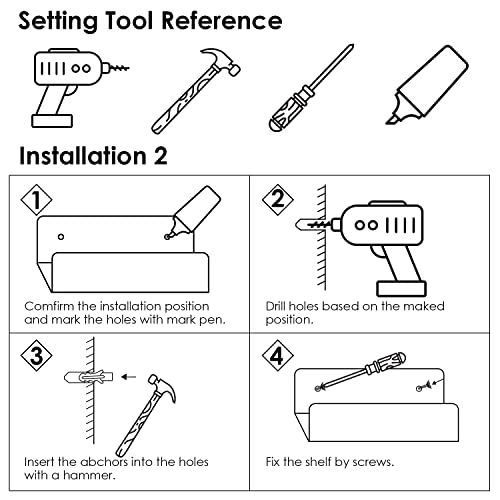 Setting Tool Reference

Installation 2

1

Comfirm the installation position and mark the holes with mark pen.

2

Drill holes based on the maked position.

3

Insert the abchors into the holes with a hammer.

4

Fix the shelf by screws.