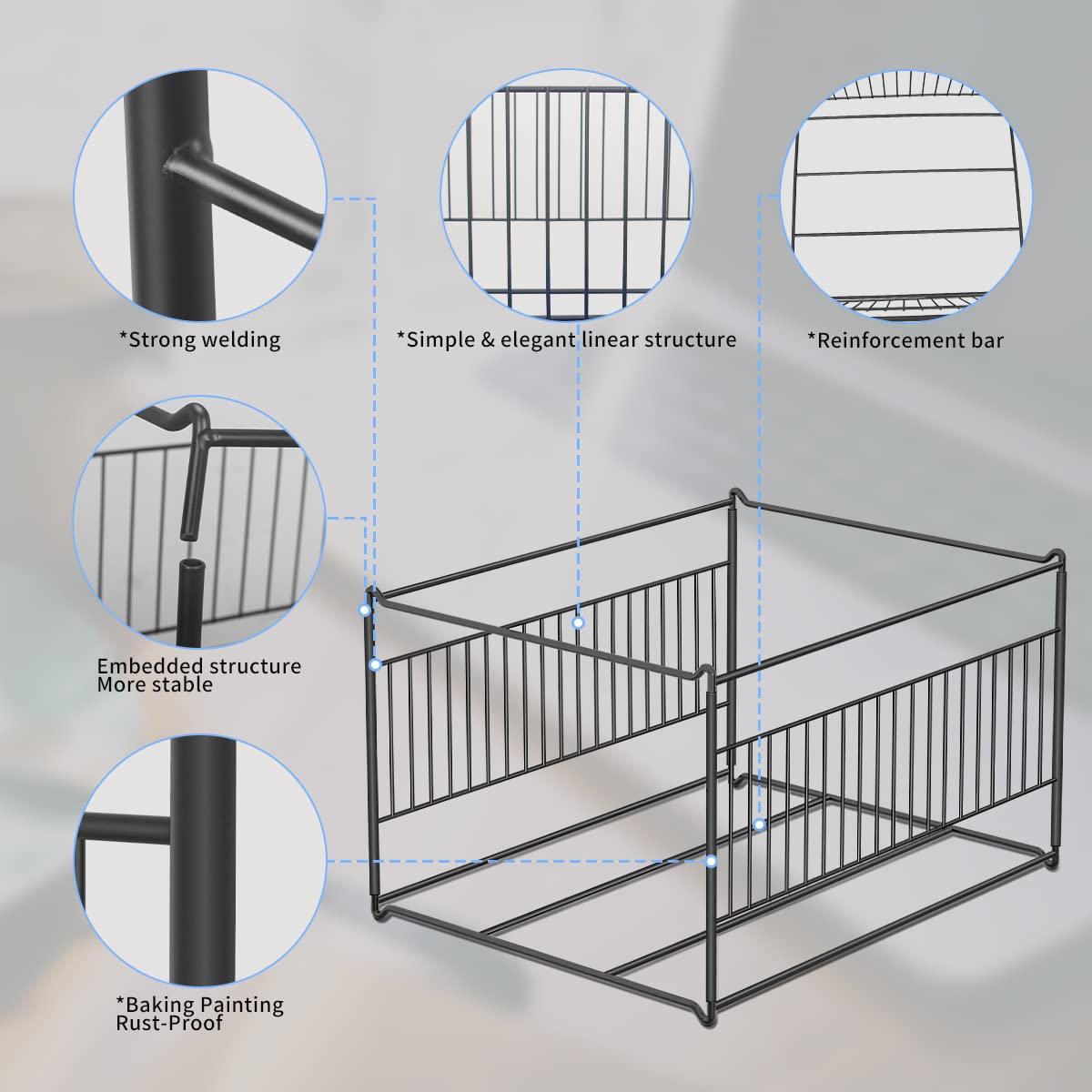 *Strong welding

*Simple & elegant linear structure

*Reinforcement bar

Embedded structure
More stable

*Baking Painting
Rust-Proof