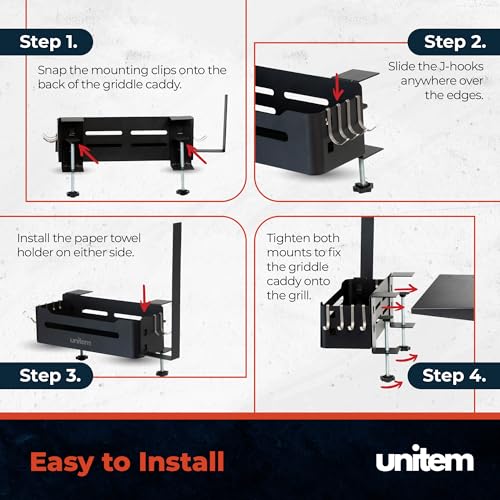 Step 1.

Snap the mounting clips onto the back of the griddle caddy.

Step 2.

Slide the J-hooks anywhere over the edges.

Install the paper towel holder on either side.

unitem

Step 3.

Tighten both mounts to fix the griddle caddy onto the grill.

Step 4.

Easy to Install

unitem