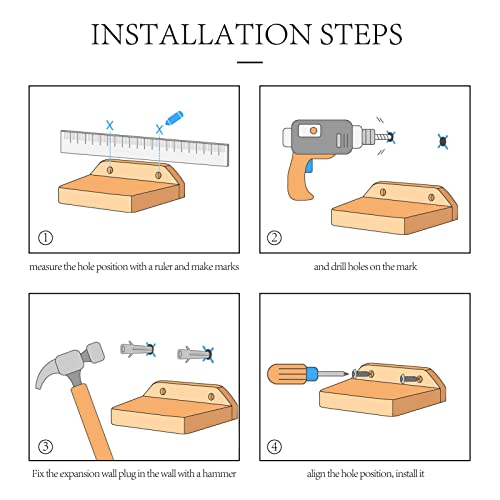 INSTALLATION STEPS

①

measure the hole position with a ruler and make marks

②

and drill holes on the mark

③

Fix the expansion wall plug in the wall with a hammer

④

align the hole position, install it