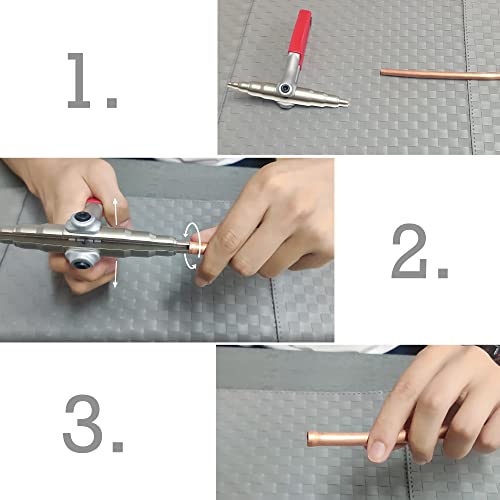 1.

2.

3.