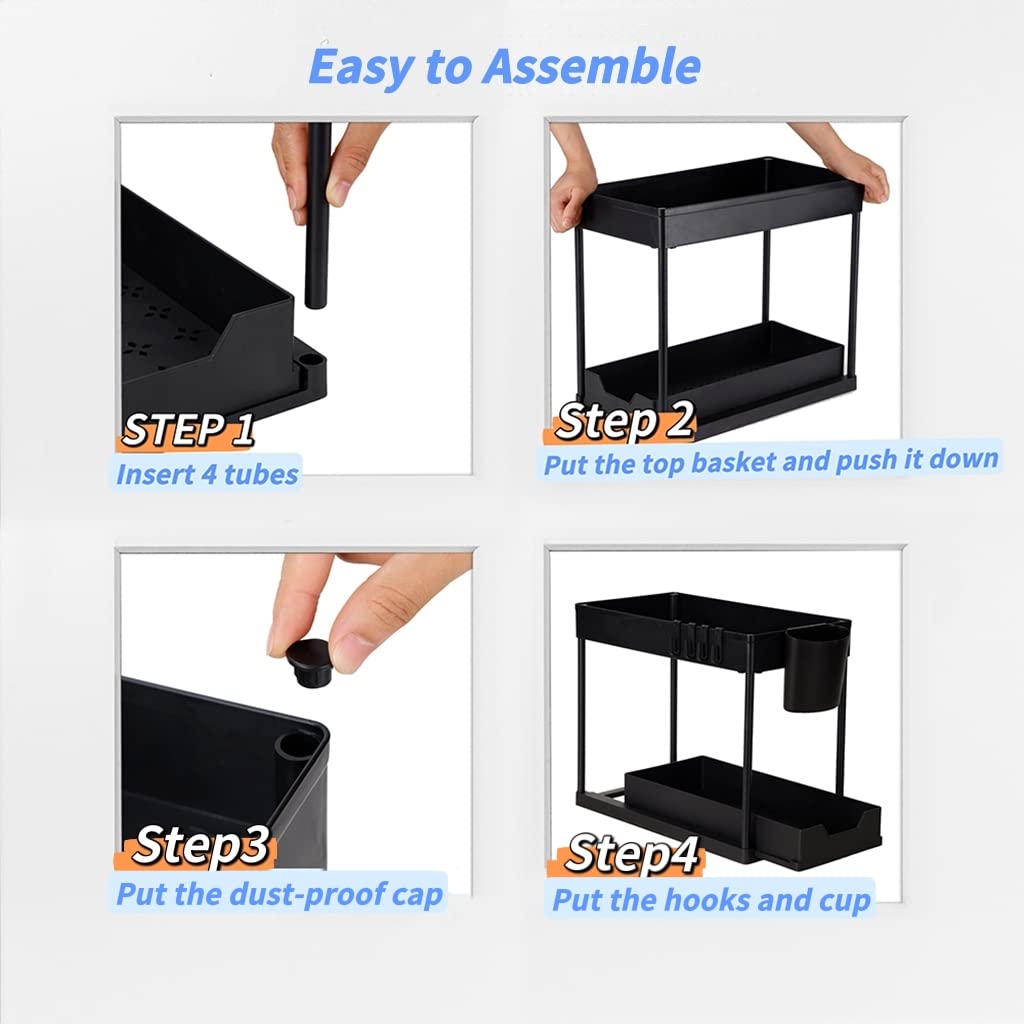 Easy to Assemble

STEP 1
Insert 4 tubes

Step 2
Put the top basket and push it down

Step3
Put the dust-proof cap

Step4
Put the hooks and cup