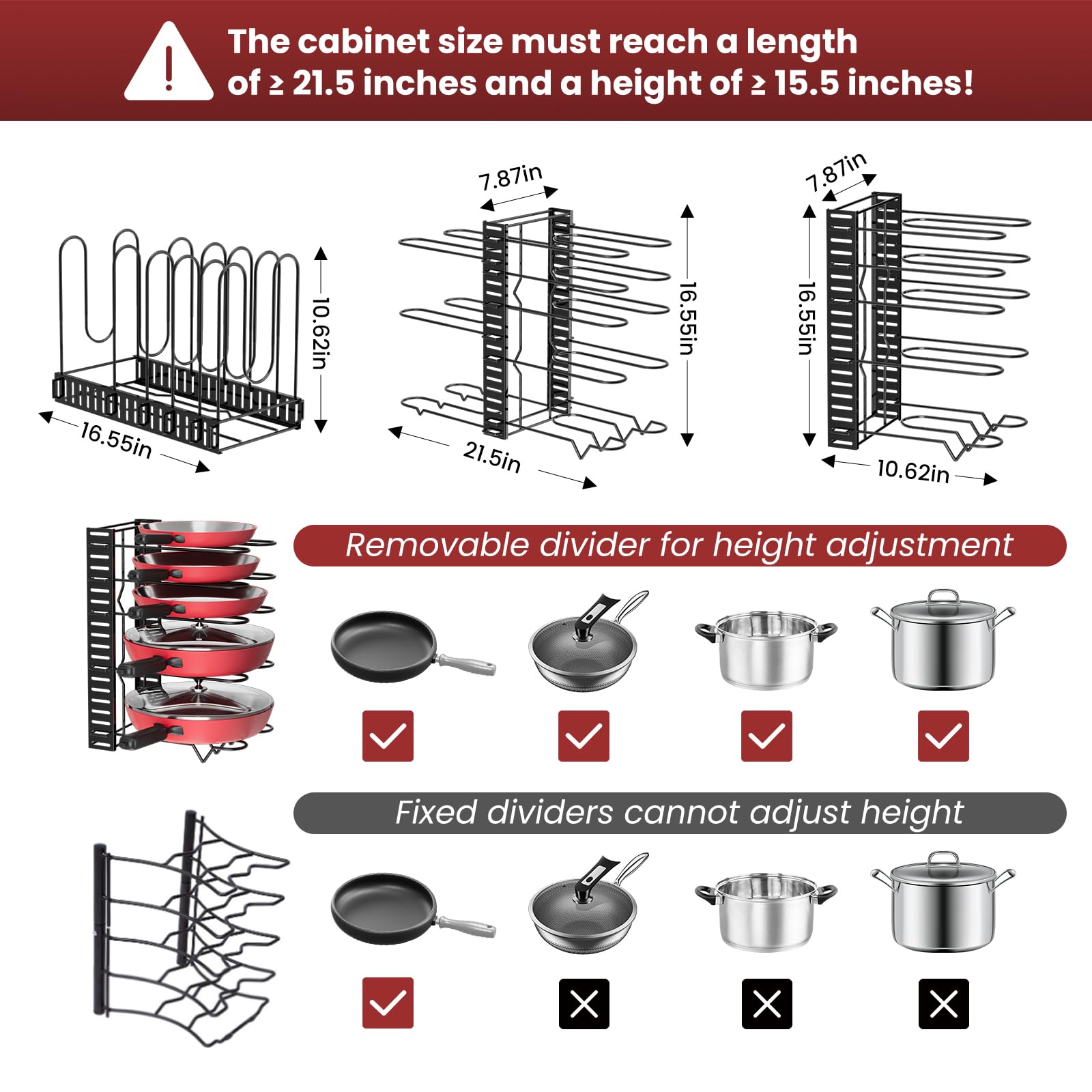 The cabinet size must reach a length of ≥ 21.5 inches and a height of ≥ 15.5 inches!

10.62in

16.55in

7.87in

16.55in

21.5in

7.87in

16.55in

10.62in

Removable divider for height adjustment

Fixed dividers cannot adjust height