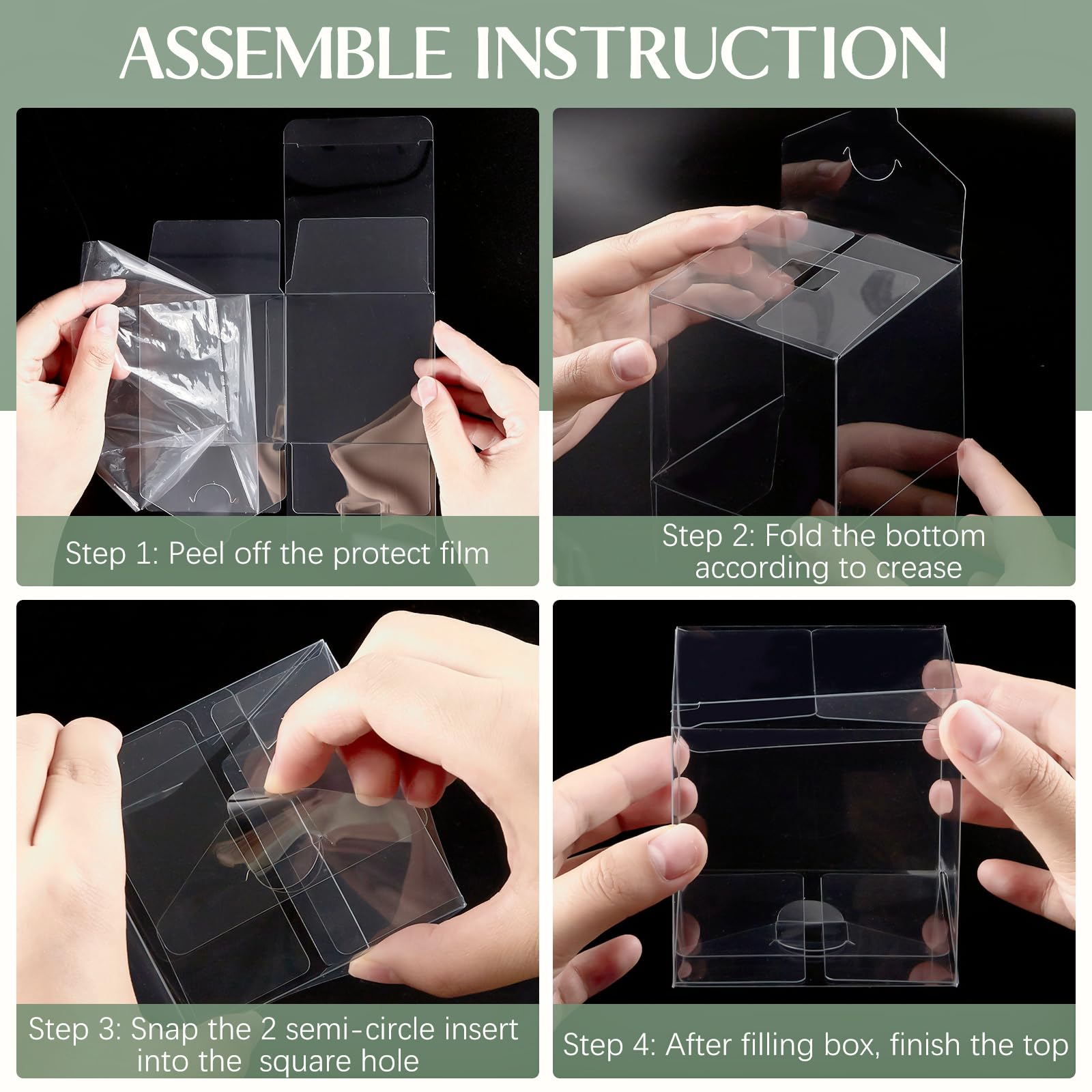 ASSEMBLE INSTRUCTION

Step 1: Peel off the protect film

Step 2: Fold the bottom according to crease

Step 3: Snap the 2 semi-circle insert into the square hole

Step 4: After filling box, finish the top