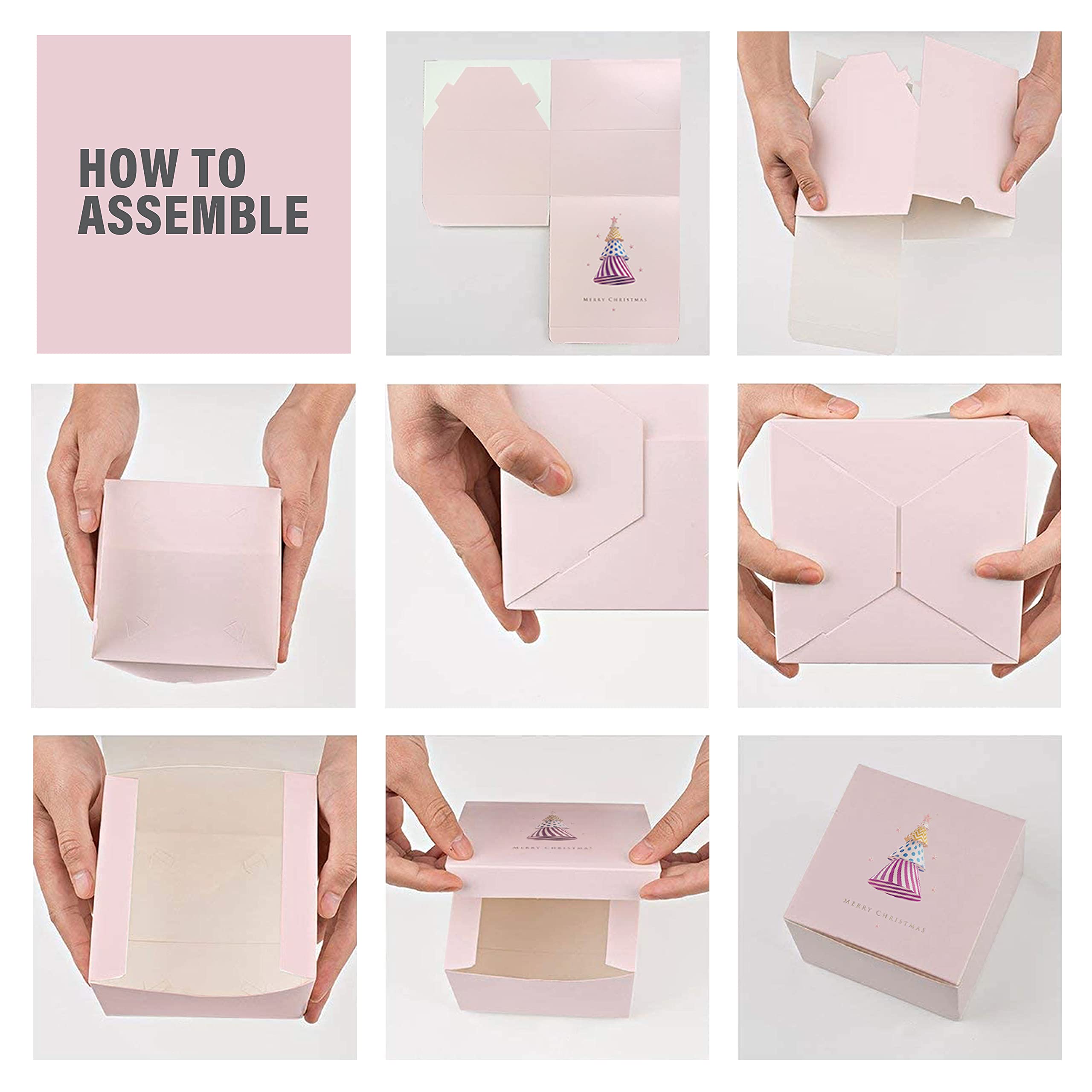 HOW TO ASSEMBLE

MERRY CHRISTMAS

MERRY CHRISTMAS

MERRY CHRISTMAS