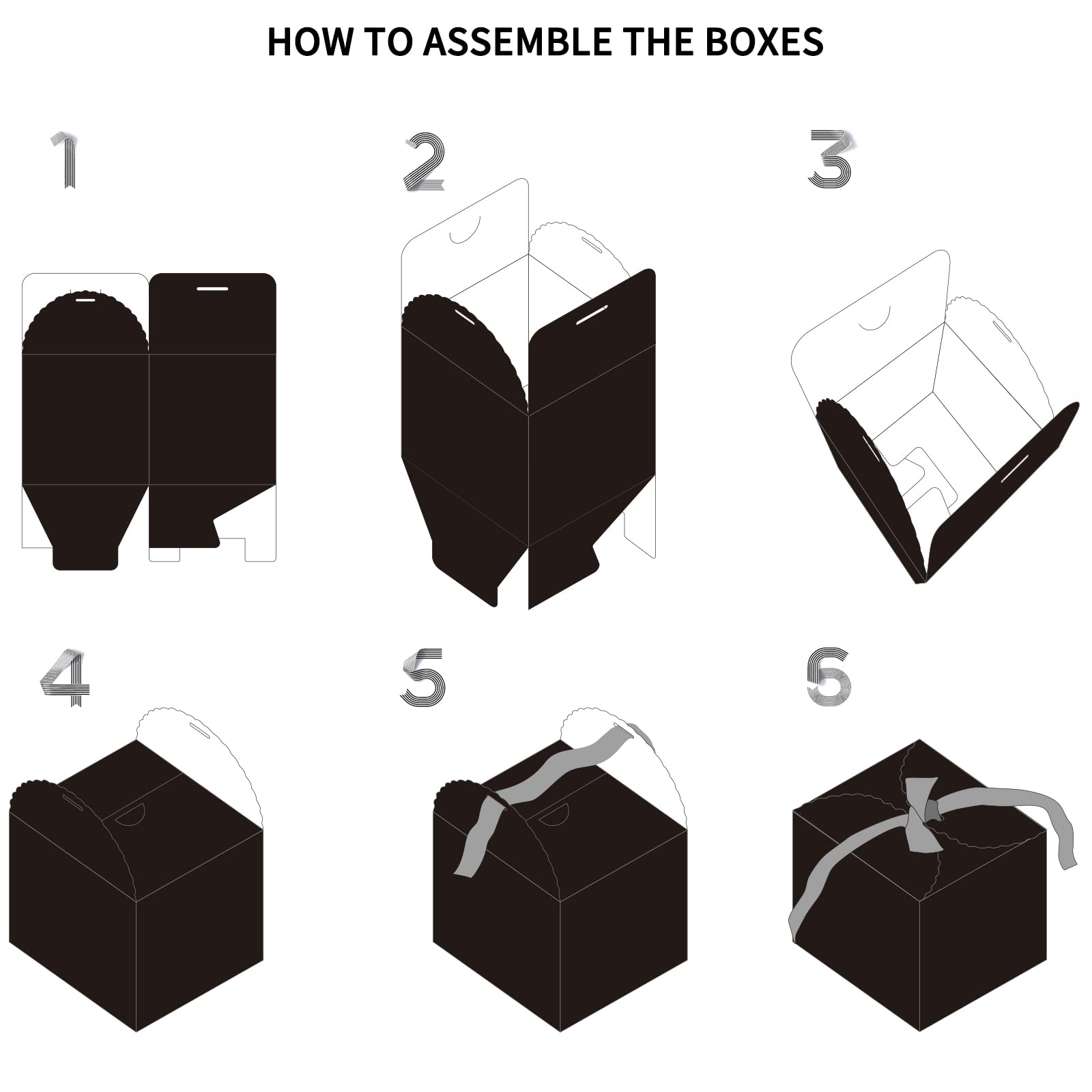 HOW TO ASSEMBLE THE BOXES

1

2

3

4

5

6