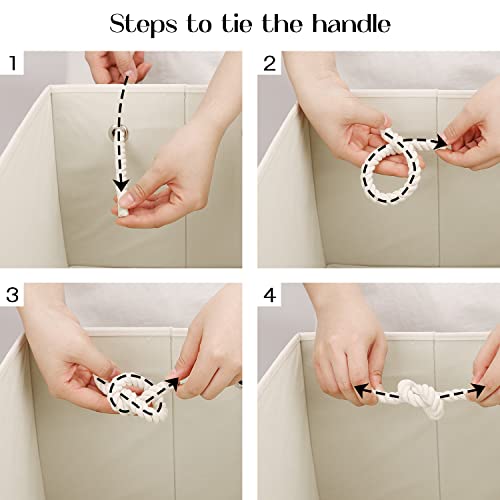 Steps to tie the handle

1

2

3

4