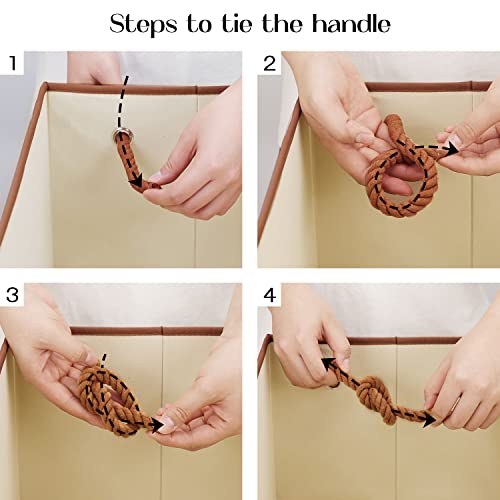 Steps to tie the handle

1

2

3

4