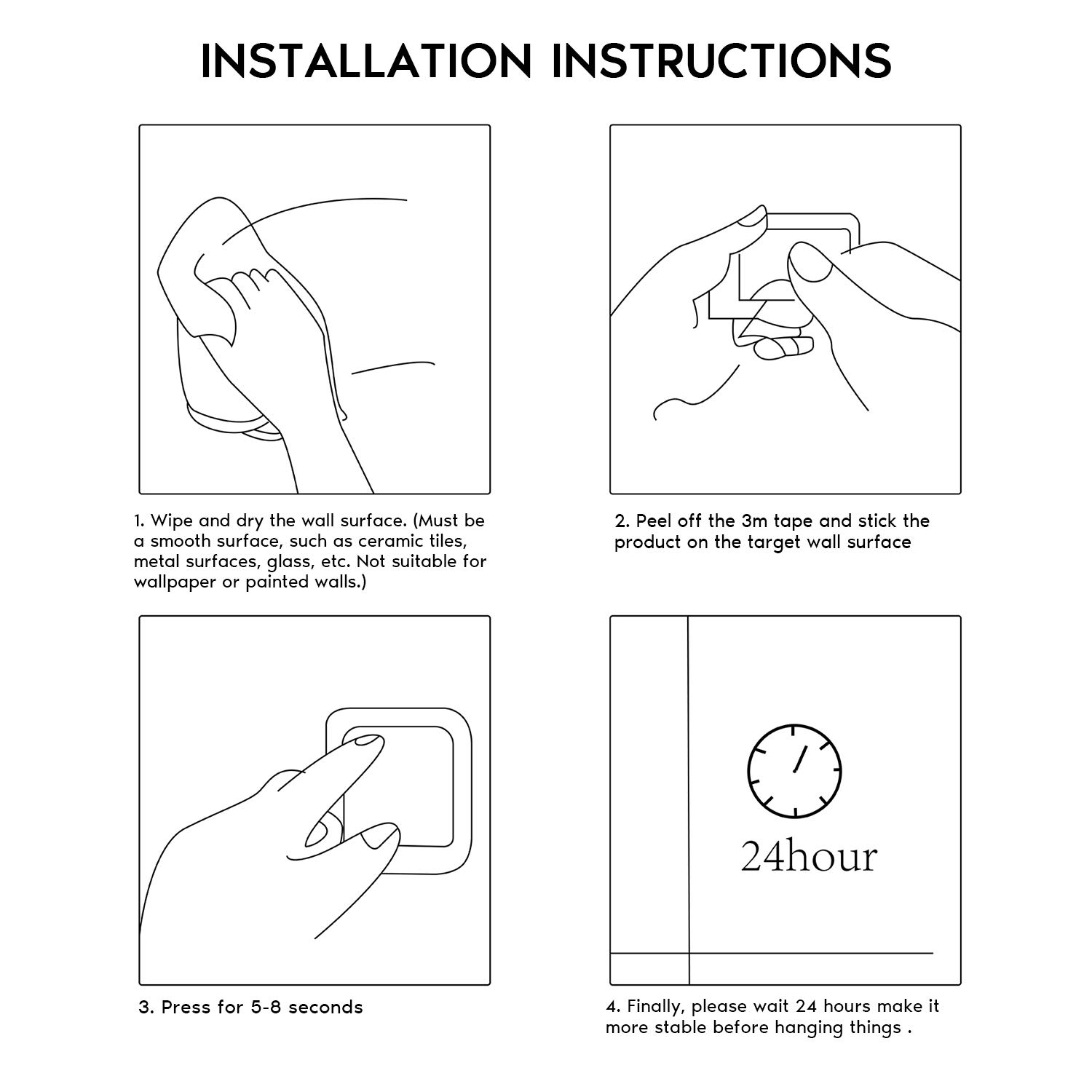 INSTALLATION INSTRUCTIONS

1. Wipe and dry the wall surface. (Must be a smooth surface, such as ceramic tiles, metal surfaces, glass, etc. Not suitable for wallpaper or painted walls.)

2. Peel off the 3m tape and stick the product on the target wall surface

3. Press for 5-8 seconds

24hour

4. Finally, please wait 24 hours make it more stable before hanging things .