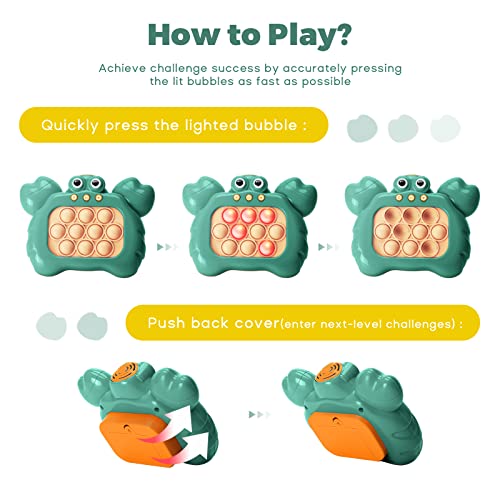 How to Play?

Achieve challenge success by accurately pressing the lit bubbles as fast as possible

Quickly press the lighted bubble :

Push back cover(enter next-level challenges) :