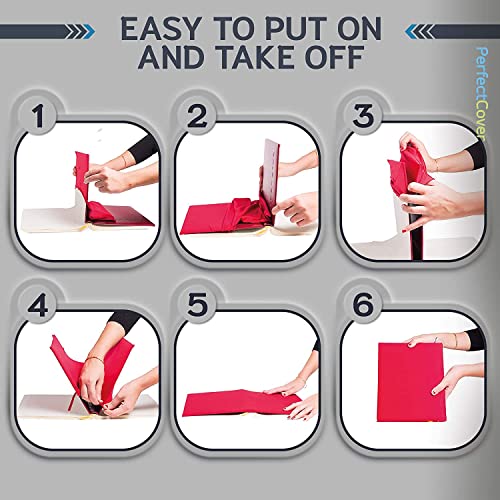 EASY TO PUT ON AND TAKE OFF

PerfectCover

1

2

3

4

5

6