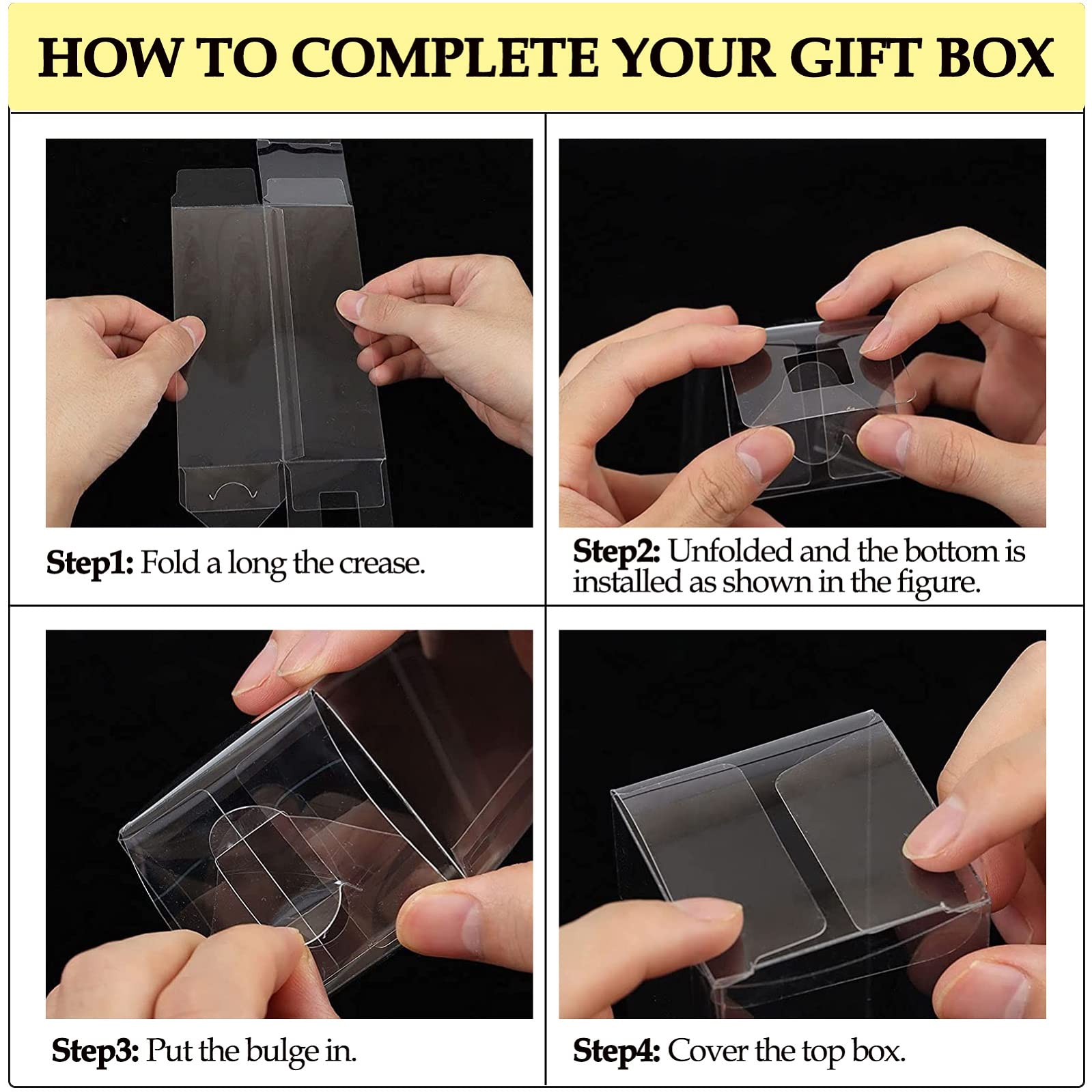 HOW TO COMPLETE YOUR GIFT BOX

Step1: Fold a long the crease.

Step2: Unfolded and the bottom is installed as shown in the figure.

Step3: Put the bulge in.

Step4: Cover the top box.