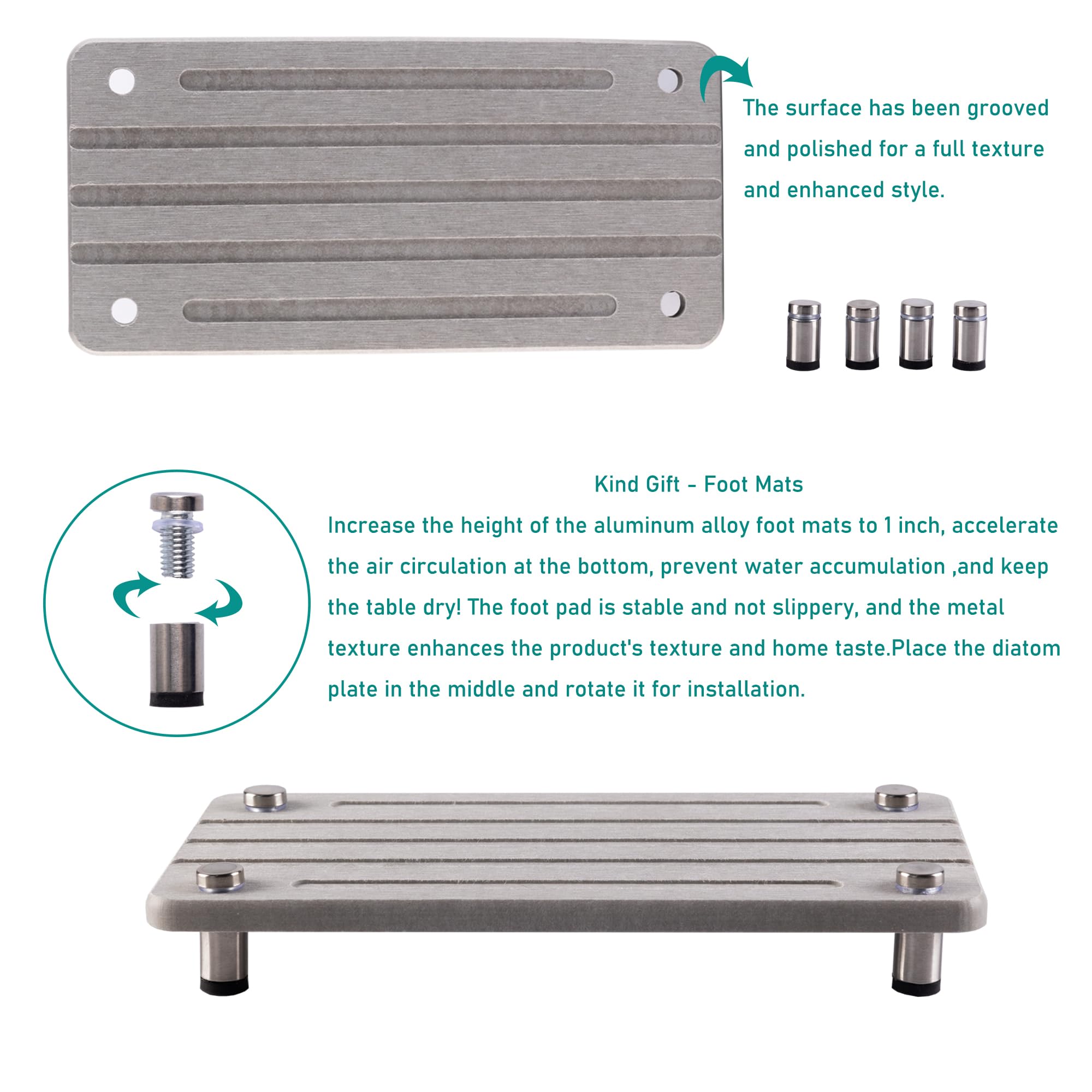 The surface has been grooved and polished for a full texture and enhanced style.

Kind Gift - Foot Mats

Increase the height of the aluminum alloy foot mats to 1 inch, accelerate the air circulation at the bottom, prevent water accumulation ,and keep the table dry! The foot pad is stable and not slippery, and the metal texture enhances the product's texture and home taste.Place the diatom plate in the middle and rotate it for installation.