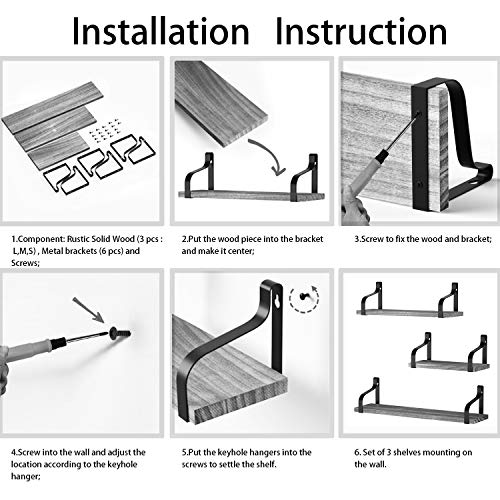 Installation Instruction

1.Component: Rustic Solid Wood (3 pcs : L,M,S) , Metal brackets (6 pcs) and Screws;

2.Put the wood piece into the bracket and make it center;

3.Screw to fix the wood and bracket;

4.Screw into the wall and adjust the location according to the keyhole hanger;

5.Put the keyhole hangers into the screws to settle the shelf.

6. Set of 3 shelves mounting on the wall.