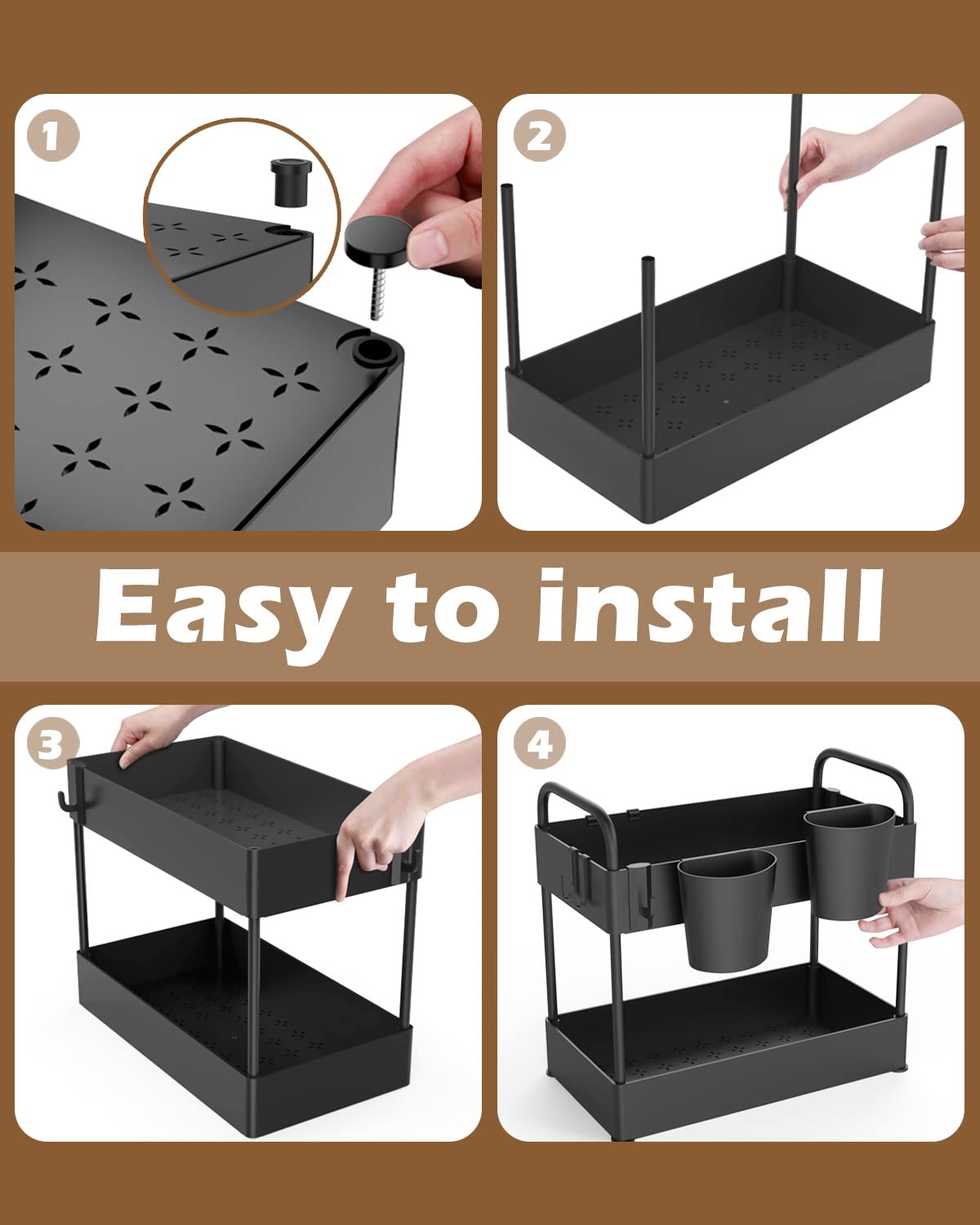 1

2

Easy to install

3

4