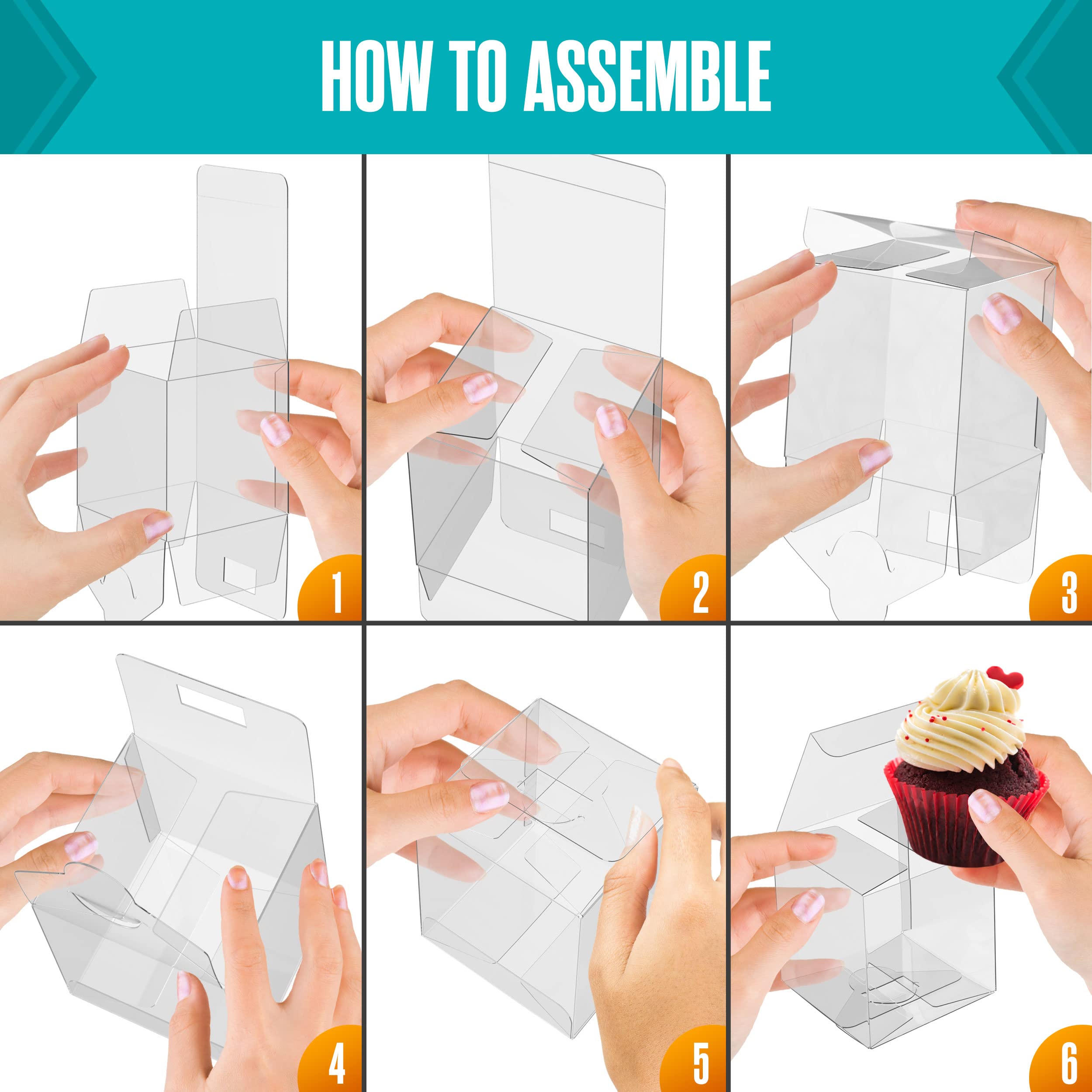 HOW TO ASSEMBLE

1

2

3

4

5

6