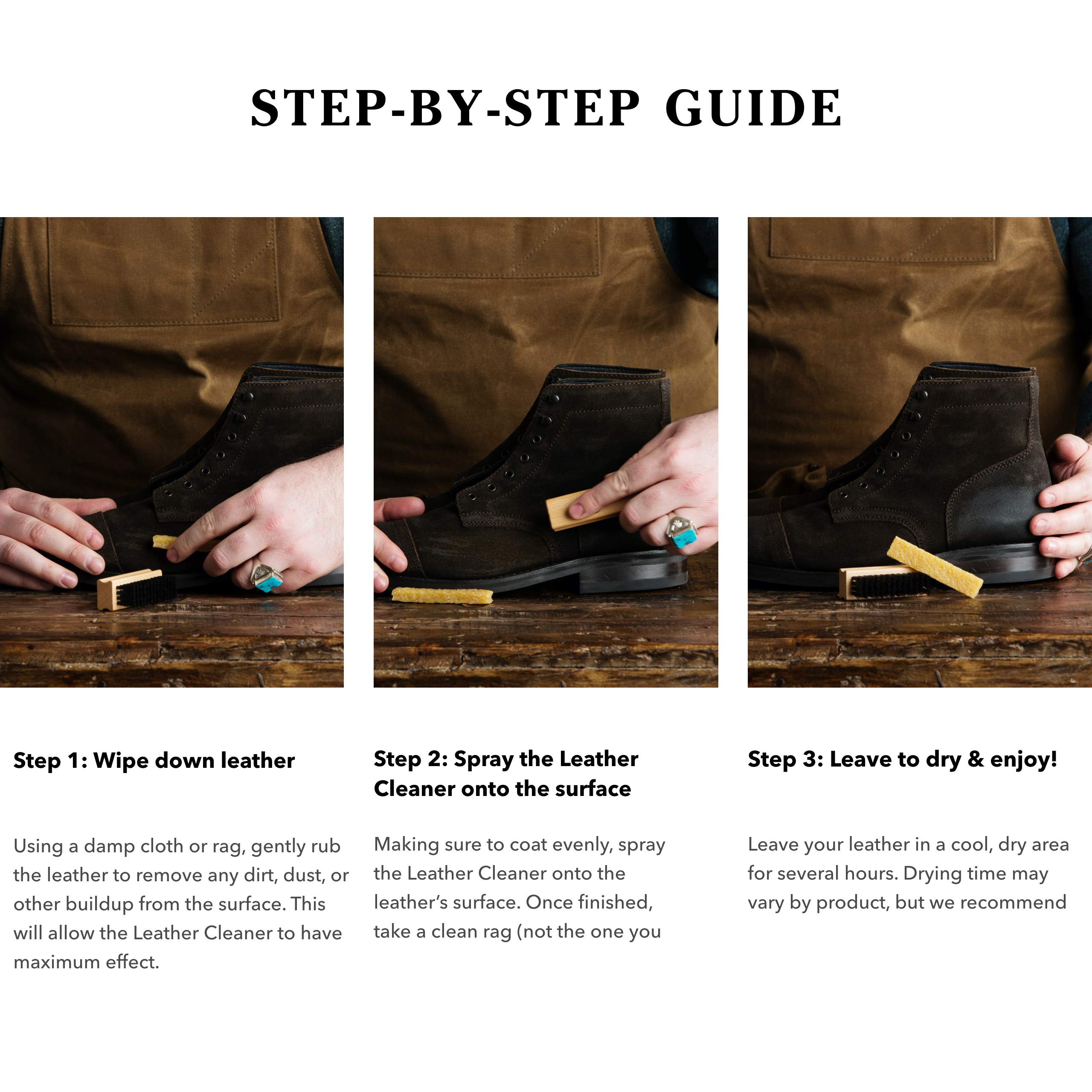 STEP-BY-STEP GUIDE

Step 1: Wipe down leather

Using a damp cloth or rag, gently rub the leather to remove any dirt, dust, or other buildup from the surface. This will allow the Leather Cleaner to have maximum effect.

Step 2: Spray the Leather Cleaner onto the surface

Making sure to coat evenly, spray the Leather Cleaner onto the leather's surface. Once finished, take a clean rag (not the one you

Step 3: Leave to dry & enjoy!

Leave your leather in a cool, dry area for several hours. Drying time may vary by product, but we recommend