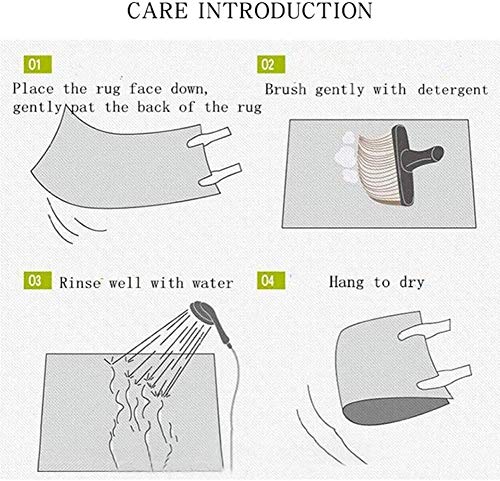 CARE INTRODUCTION

01
Place the rug face down, gently pat the back of the rug

02
Brush gently with detergent

03
Rinse well with water

04
Hang to dry