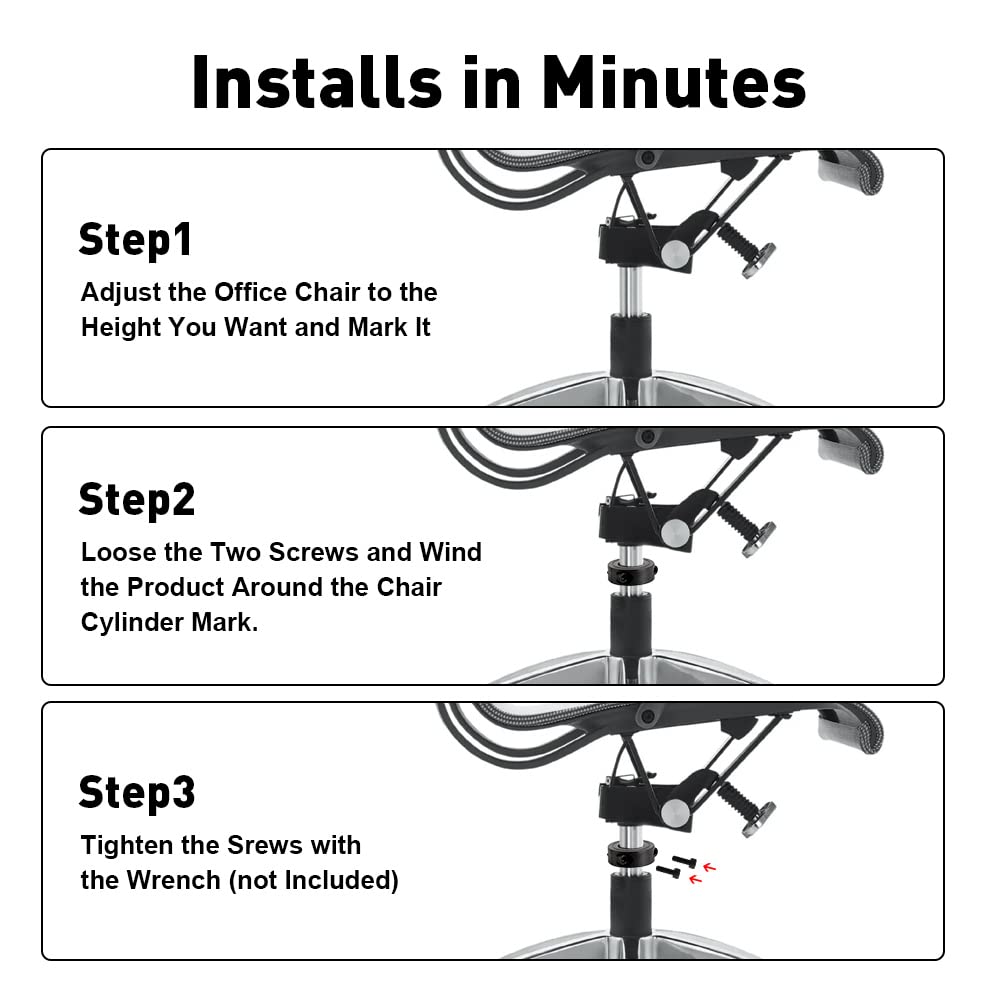 Installs in Minutes

Step1

Adjust the Office Chair to the Height You Want and Mark It

Step2

Loose the Two Screws and Wind the Product Around the Chair Cylinder Mark.

Step3

Tighten the Srews with the Wrench (not Included)