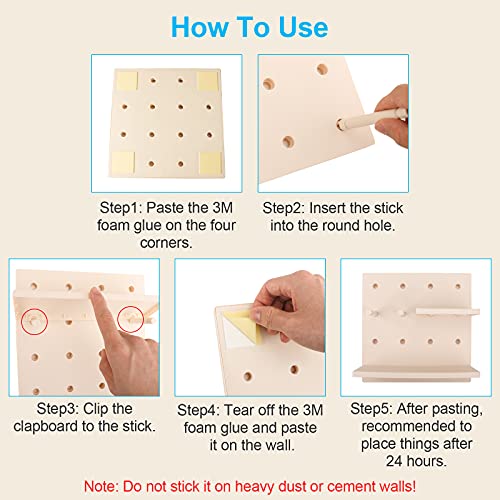 How To Use

Step1: Paste the 3M foam glue on the four corners.

Step2: Insert the stick into the round hole.

Step3: Clip the clapboard to the stick.

Step4: Tear off the 3M foam glue and paste it on the wall.

Step5: After pasting, recommended to place things after 24 hours.

Note: Do not stick it on heavy dust or cement walls!