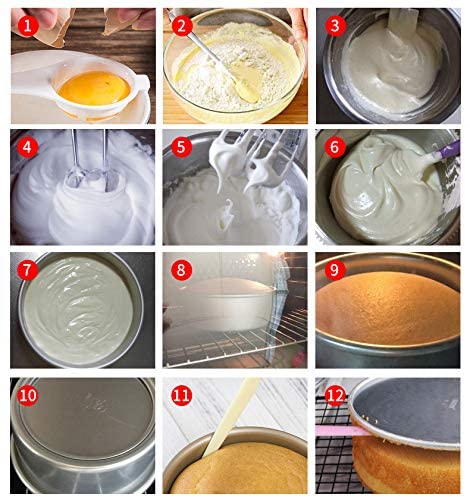 1
2
3
4
5
6
7
8
9
10
11
12